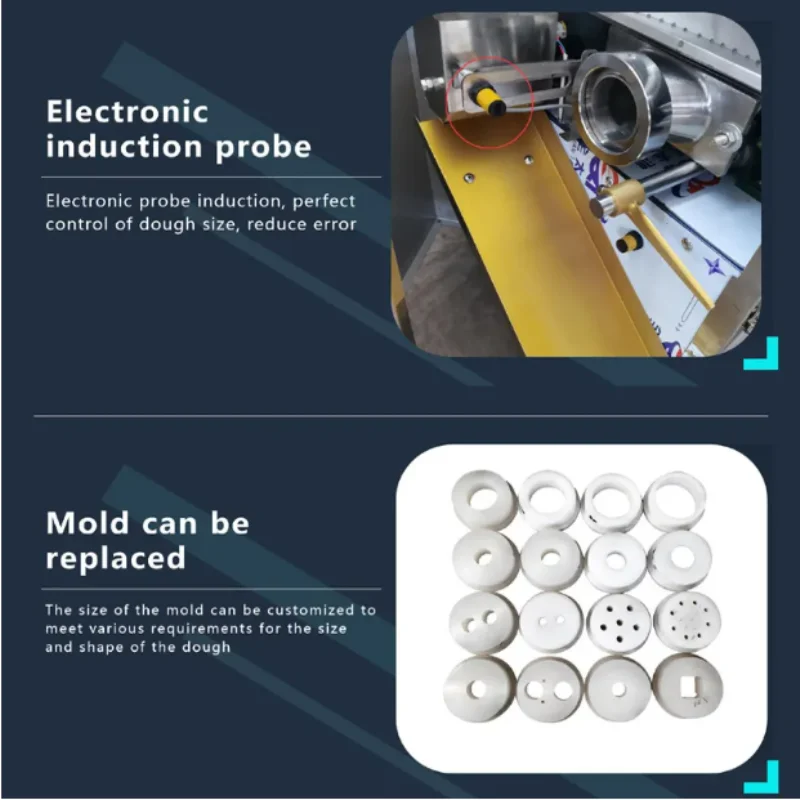 Electronic induction probe

Electronic probe induction, perfect control of dough size, reduce error

Mold can be replaced

The size of the mold can be customized to meet various requirements for the size and shape of the dough