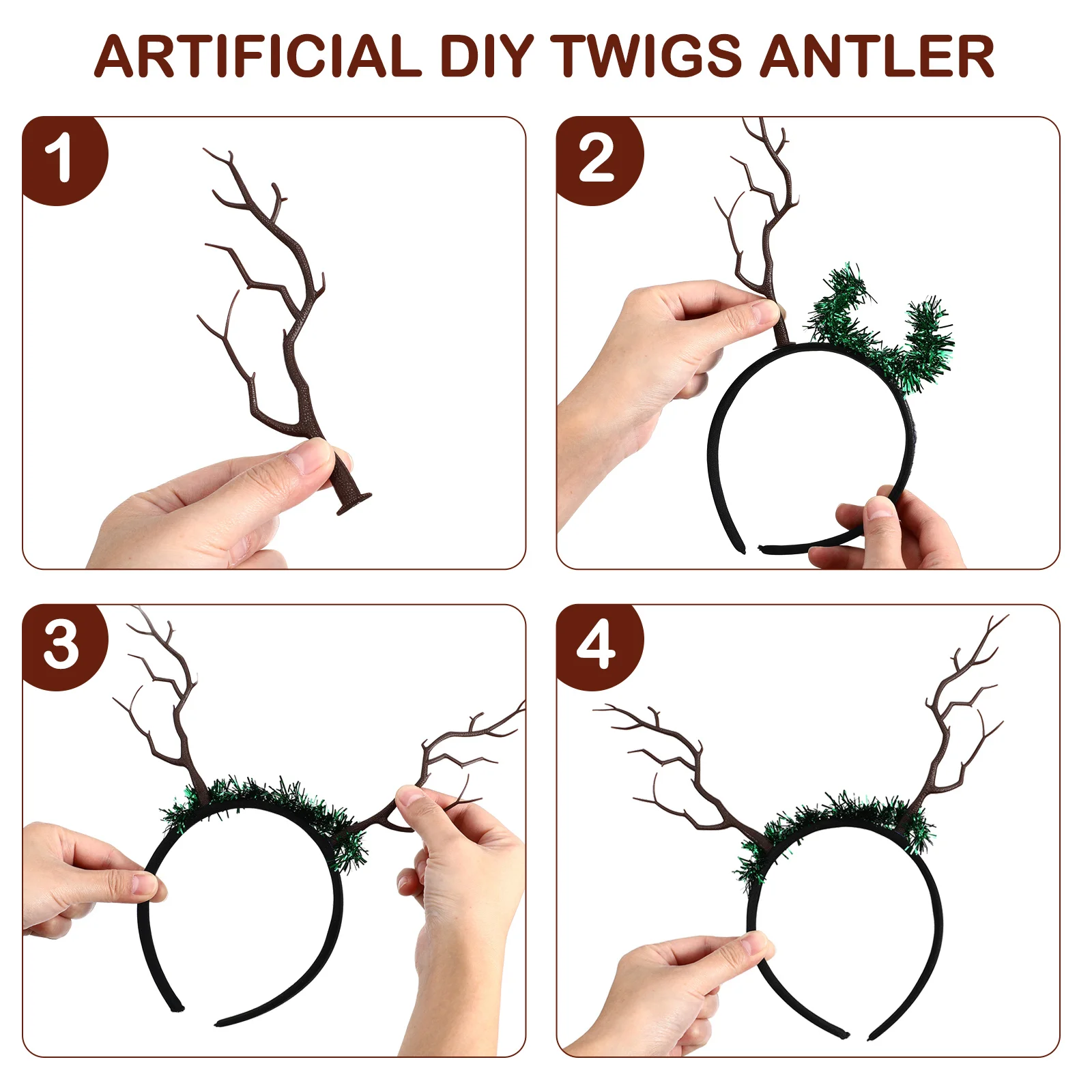 ARTIFICIAL DIY TWIGS ANTLER

1

2

3

4