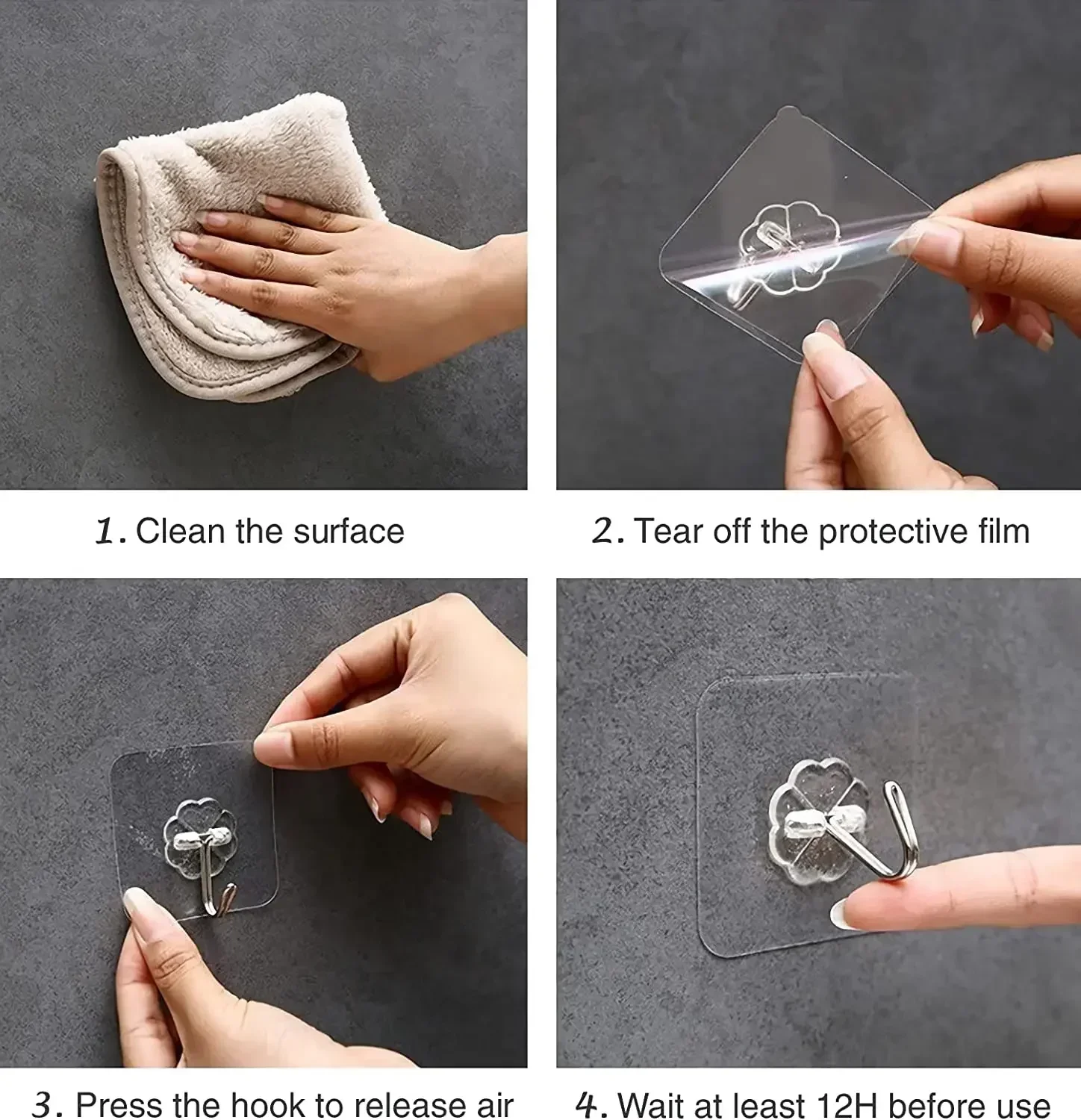 1. Clean the surface

2. Tear off the protective film

3. Press the hook to release air

4. Wait at least 12H before use