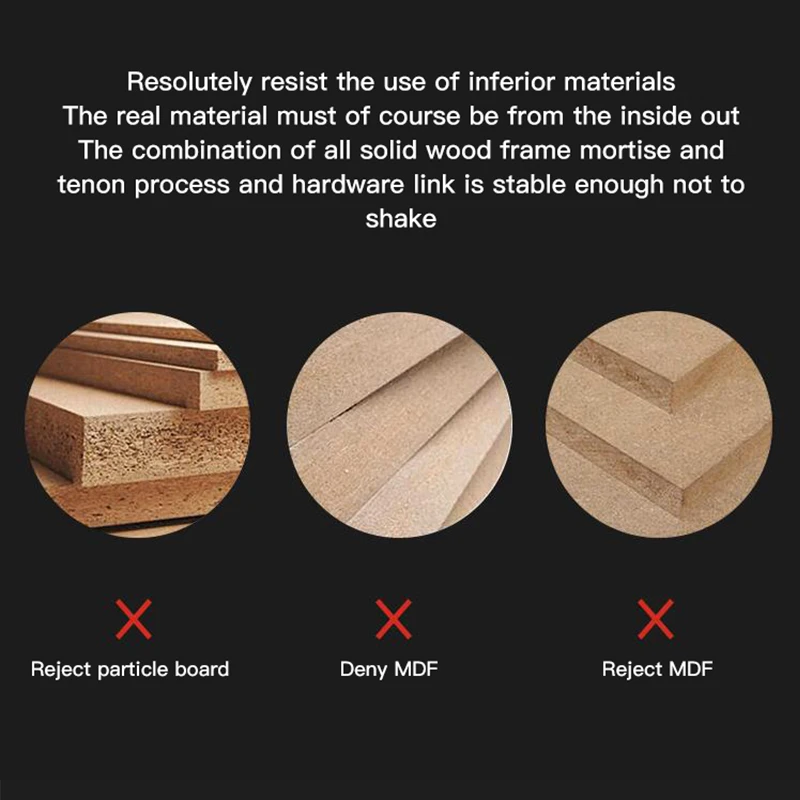 Resolutely resist the use of inferior materials
The real material must of course be from the inside out
The combination of all solid wood frame mortise and tenon process and hardware link is stable enough not to shake

Reject particle board

Deny MDF

Reject MDF