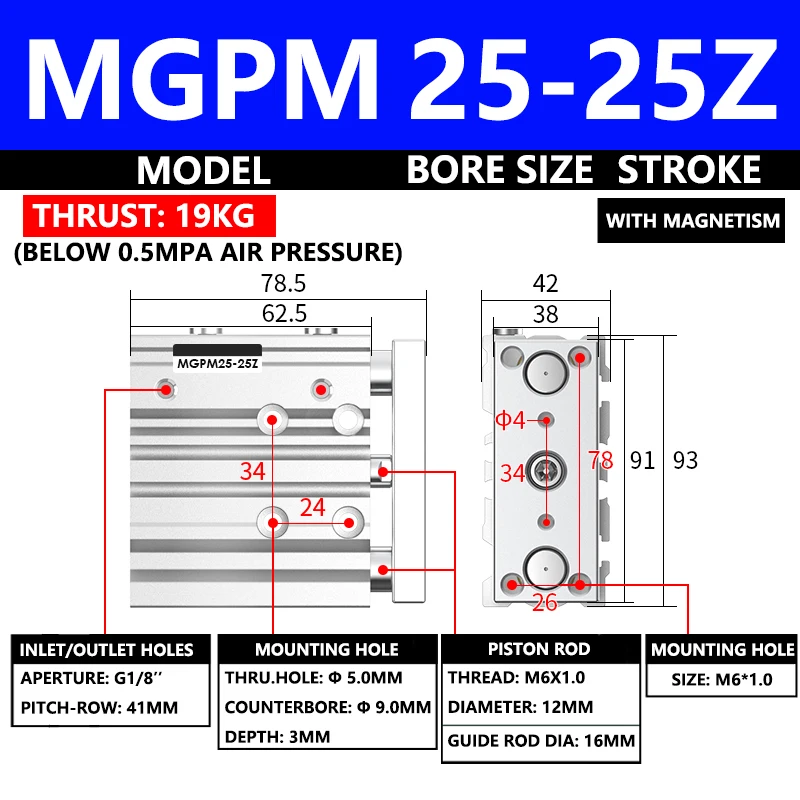 MGPM 25-25Z

MODEL BORE SIZE STROKE

THRUST: 19KG

WITH MAGNETISM

(BELOW 0.5MPA AIR PRESSURE)

78.5

62.5

MGPM25-25Z

34

24

42

38

Φ4

34

78

91

93

26

INLET/OUTLET HOLES
APERTURE: G1/8''
PITCH-ROW: 41MM

MOUNTING HOLE
THRU.HOLE: Φ 5.0MM
COUNTERBORE: Φ 9.0MM
DEPTH: 3MM

PISTON ROD
THREAD: M6X1.0
DIAMETER: 12MM
GUIDE ROD DIA: 16MM

MOUNTING HOLE
SIZE: M6*1.0