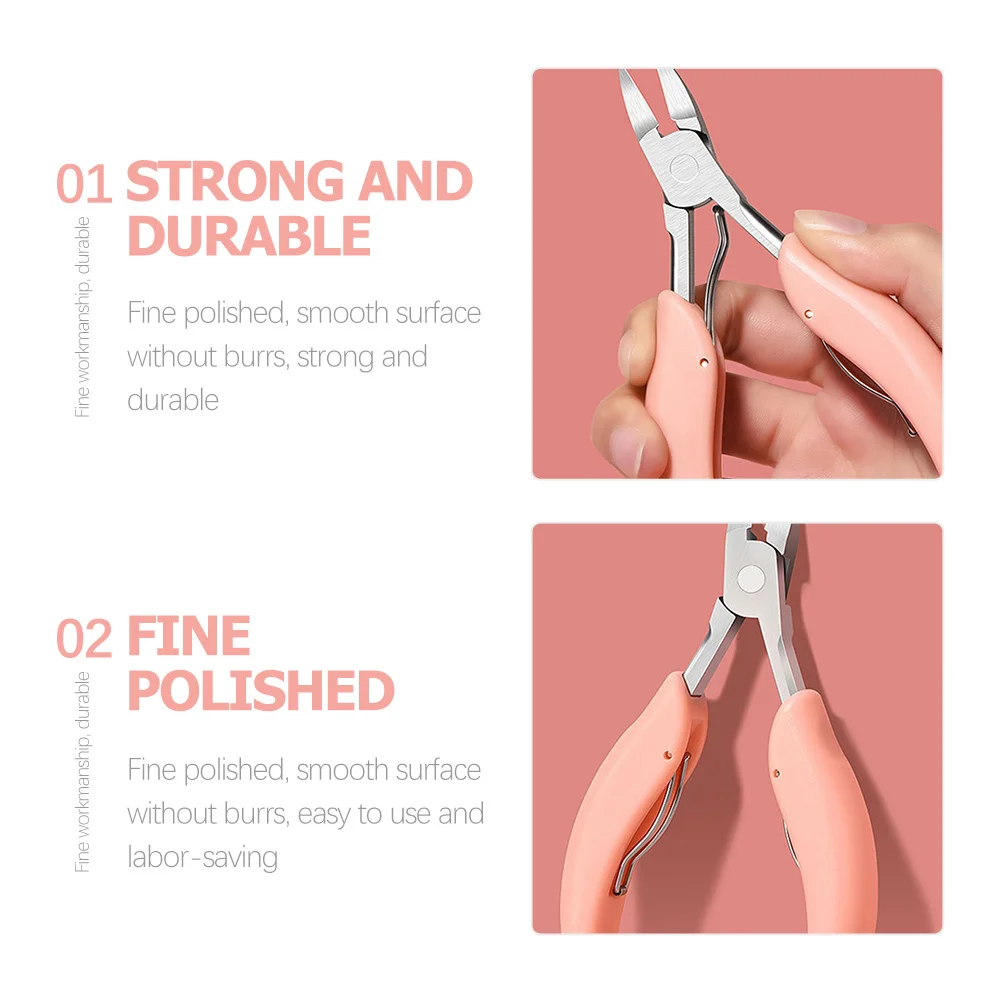 01 STRONG AND DURABLE

Fine workmanship, durable

Fine polished, smooth surface without burrs, strong and durable

02 FINE POLISHED

Fine workmanship, durable

Fine polished, smooth surface without burrs, easy to use and labor-saving