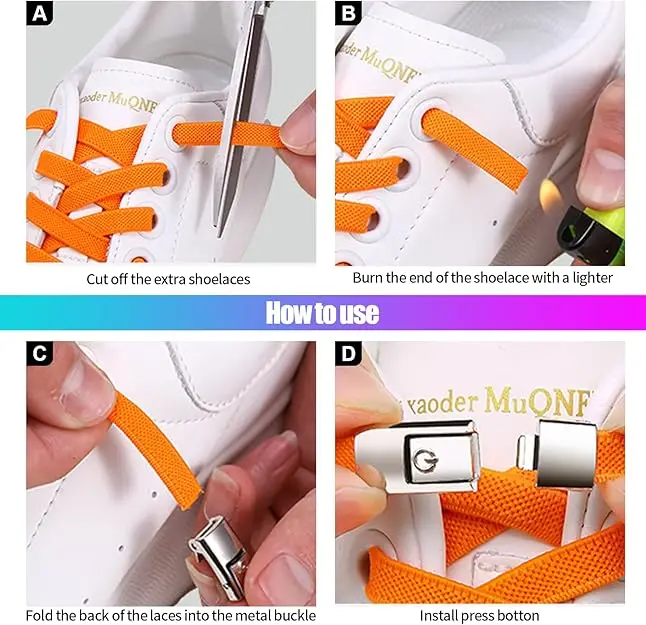 A

xaoder MuQNF

Cut off the extra shoelaces

B

der MuQNF

Burn the end of the shoelace with a lighter

How to use

C

Fold the back of the laces into the metal buckle

D

xaoder MuQNF

Install press botton