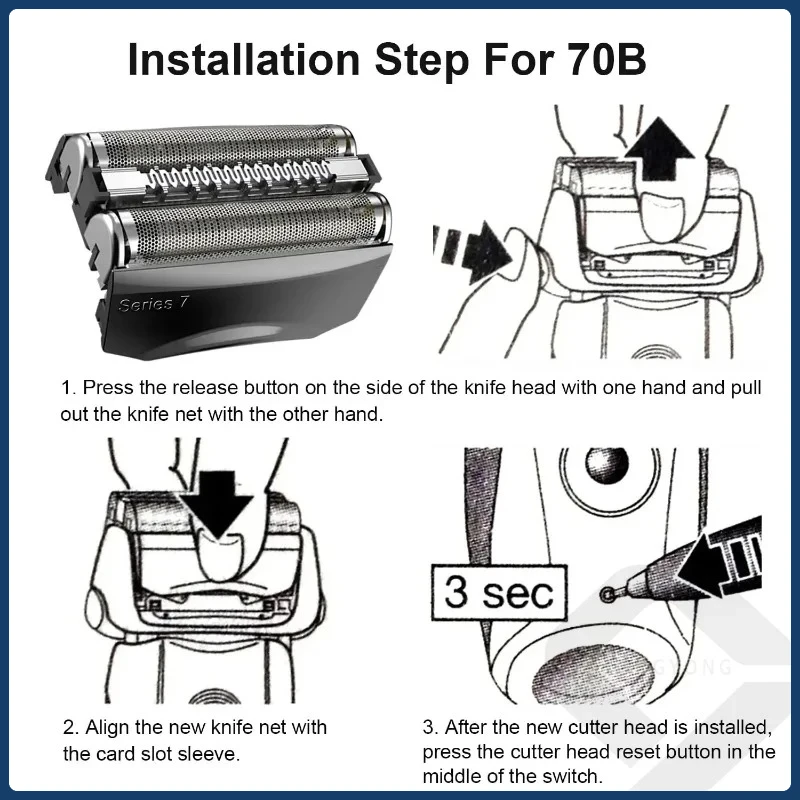 Installation Step For 70B

Series 7

1. Press the release button on the side of the knife head with one hand and pull out the knife net with the other hand.

3 sec

2. Align the new knife net with the card slot sleeve.

3. After the new cutter head is installed, press the cutter head reset button in the middle of the switch.