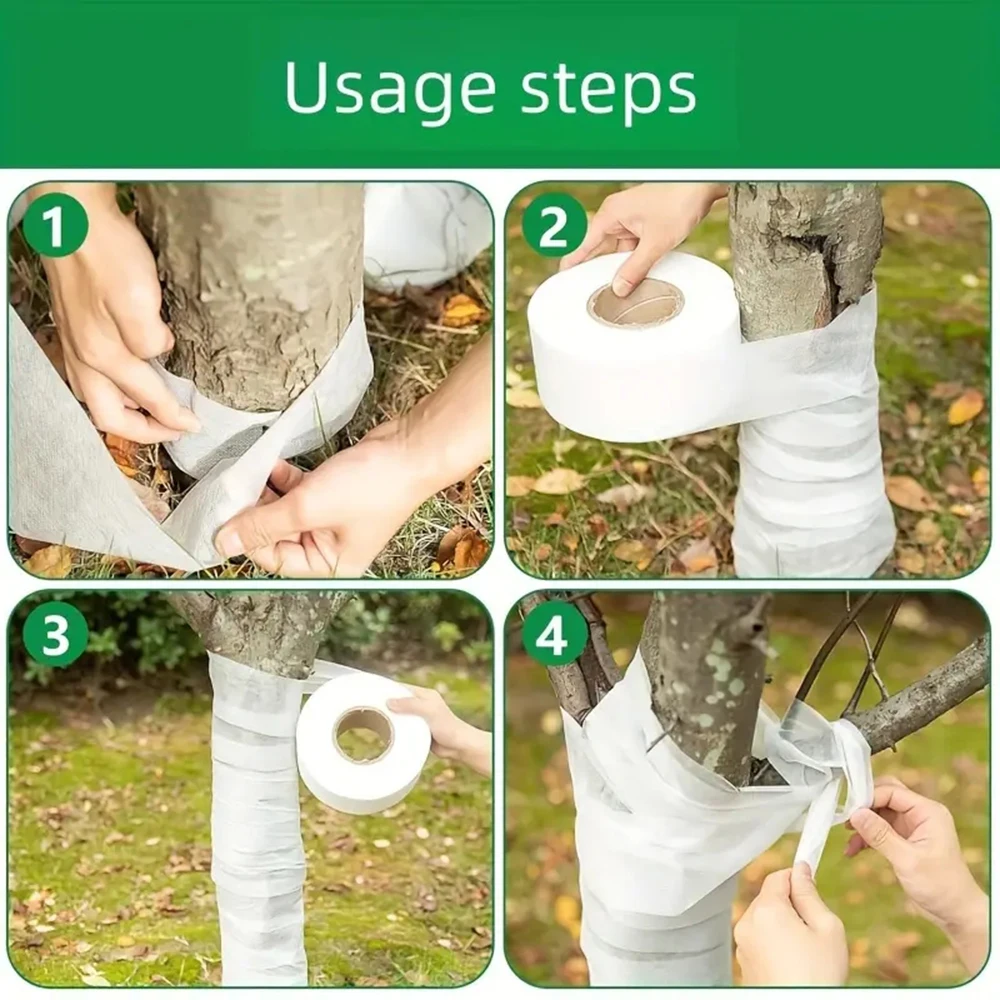 Usage steps

1

2

3

4