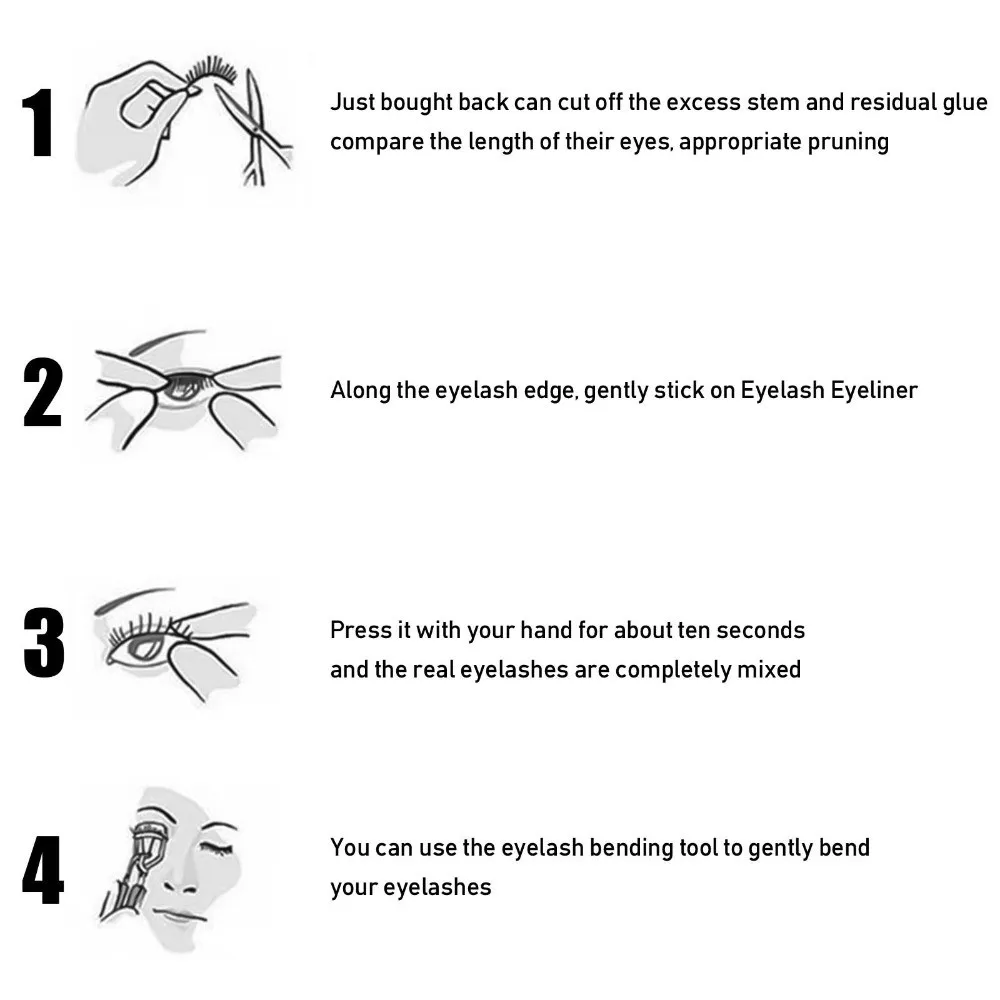 1

Just bought back can cut off the excess stem and residual glue compare the length of their eyes, appropriate pruning

2

Along the eyelash edge, gently stick on Eyelash Eyeliner

3

Press it with your hand for about ten seconds and the real eyelashes are completely mixed

4

You can use the eyelash bending tool to gently bend your eyelashes