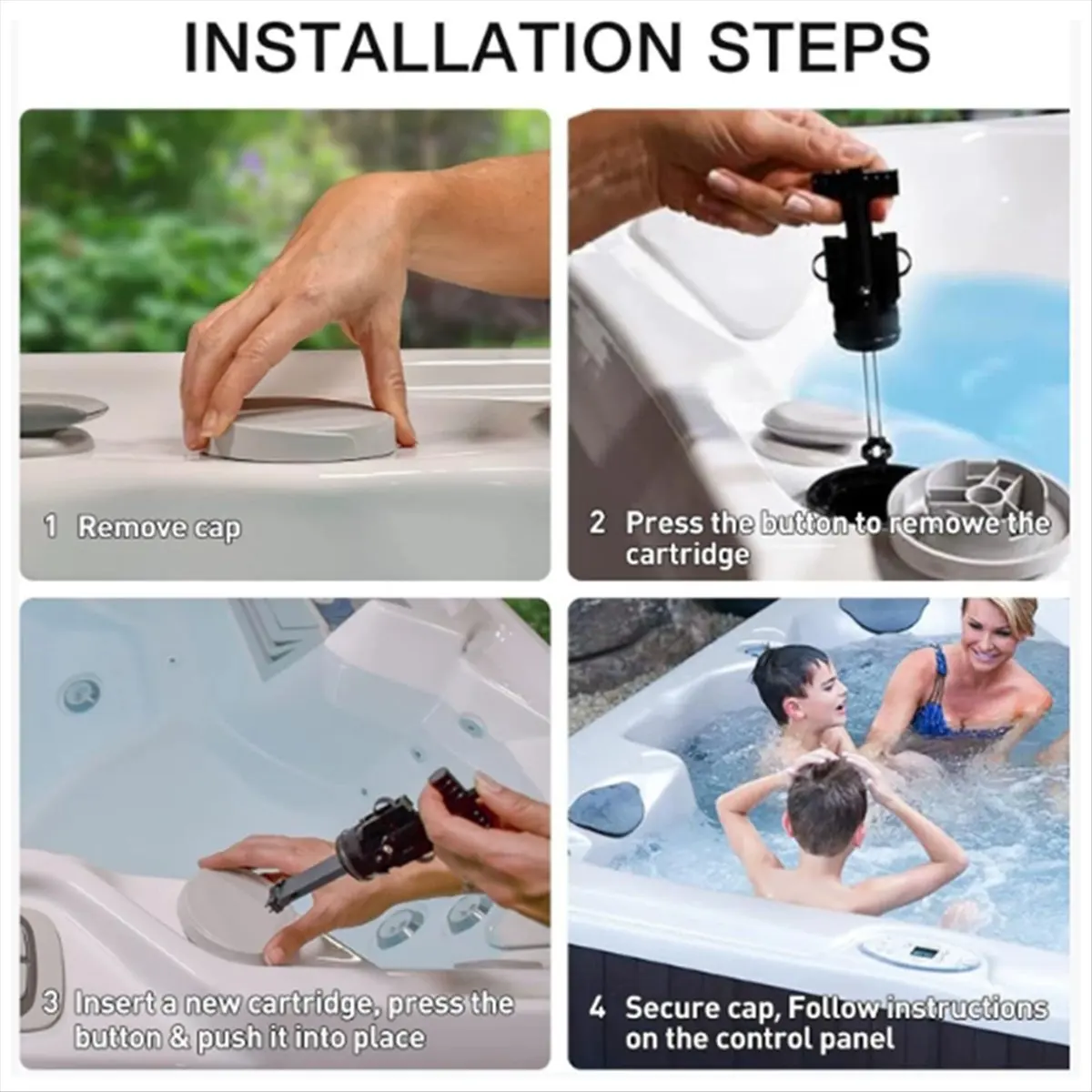 INSTALLATION STEPS

1 Remove cap

2 Press the button to remowe the cartridge

3 Insert a new cartridge, press the button & push it into place

4 Secure cap, Follow instructions on the control panel