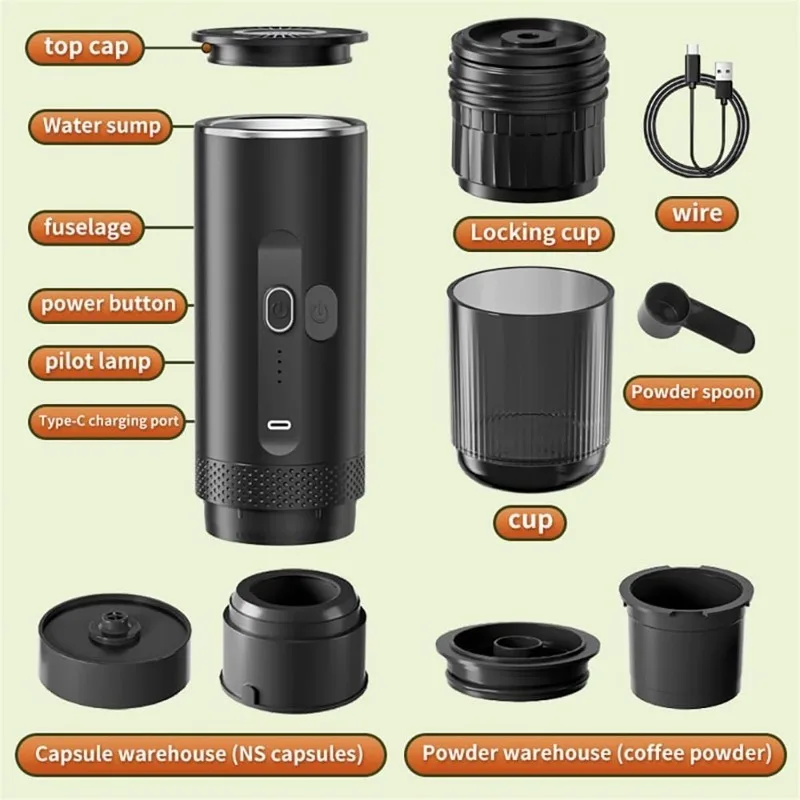 top cap

Water sump

fuselage

power button

pilot lamp

Type-C charging port

Locking cup

wire

Powder spoon

cup

Capsule warehouse (NS capsules)

Powder warehouse (coffee powder)