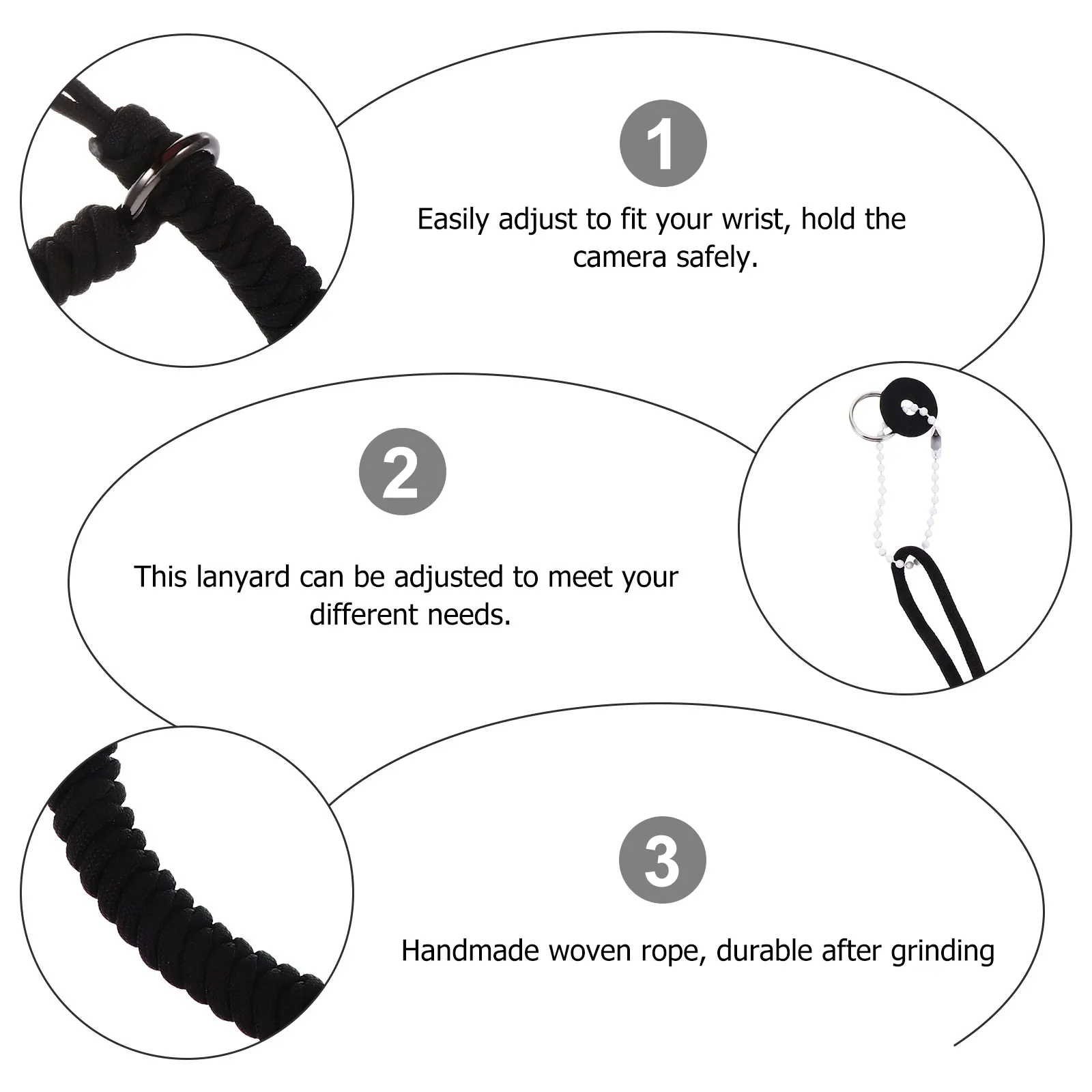 1

Easily adjust to fit your wrist, hold the camera safely.

2

This lanyard can be adjusted to meet your different needs.

3

Handmade woven rope, durable after grinding