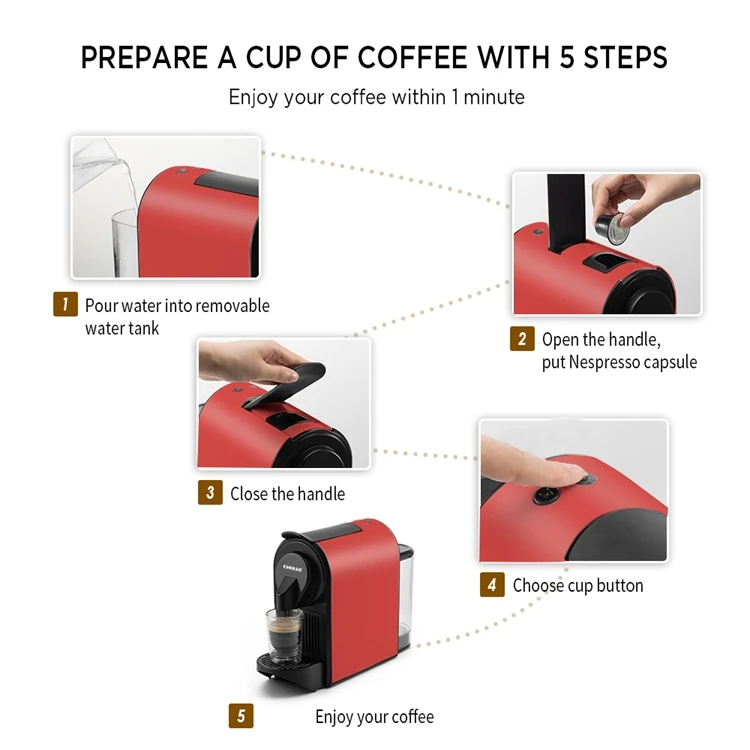 PREPARE A CUP OF COFFEE WITH 5 STEPS

Enjoy your coffee within 1 minute

1 Pour water into removable water tank

2 Open the handle, put Nespresso capsule

3 Close the handle

4 Choose cup button

CHULUX

5 Enjoy your coffee