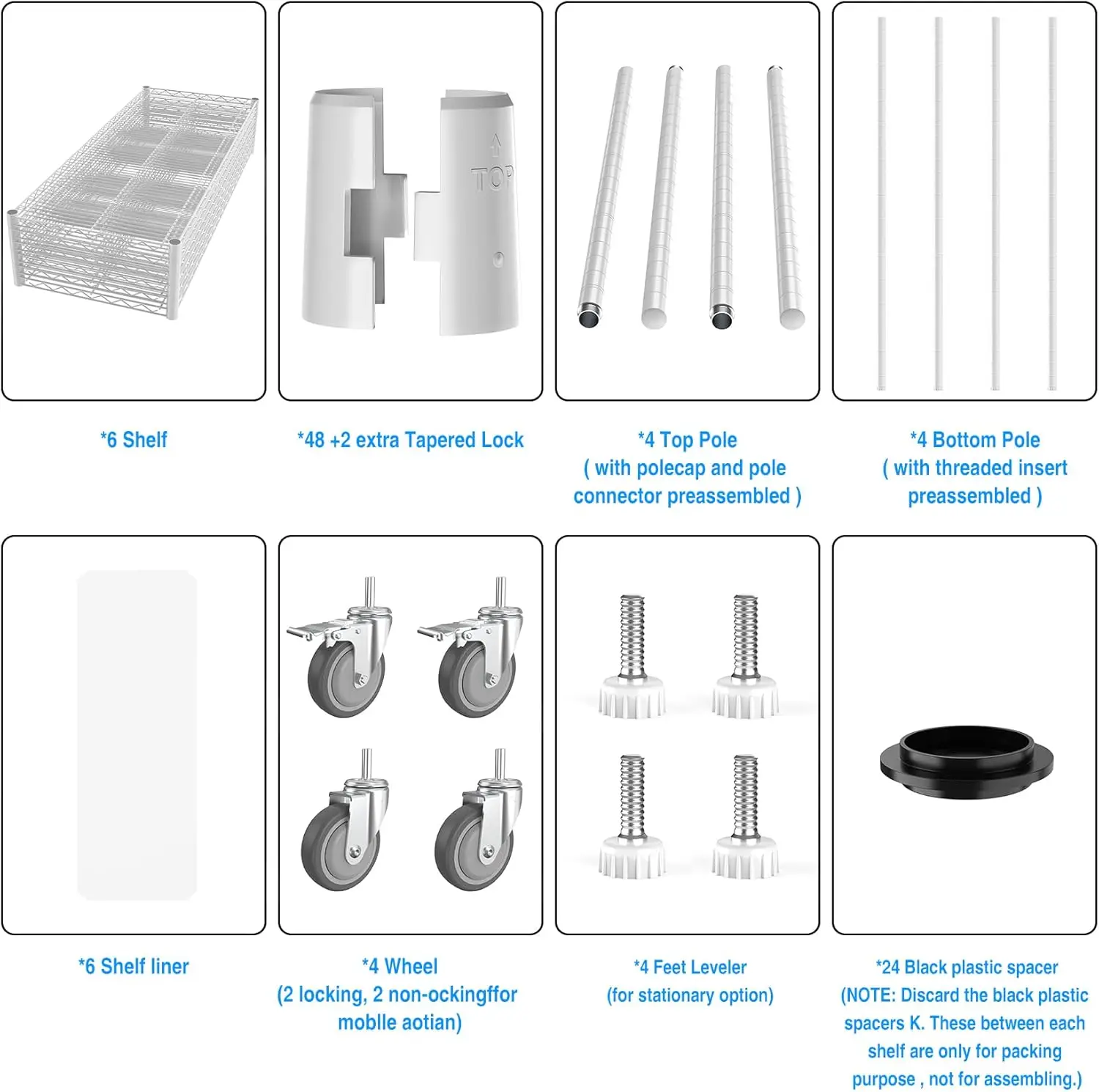 TOP

*6 Shelf

*48 +2 extra Tapered Lock

*4 Top Pole
( with polecap and pole connector preassembled )

*4 Bottom Pole
( with threaded insert preassembled )

*6 Shelf liner

*4 Wheel
(2 locking, 2 non-ockingffor moblle aotian)

*4 Feet Leveler
(for stationary option)

*24 Black plastic spacer
(NOTE: Discard the black plastic spacers K. These between each shelf are only for packing purpose , not for assembling.)