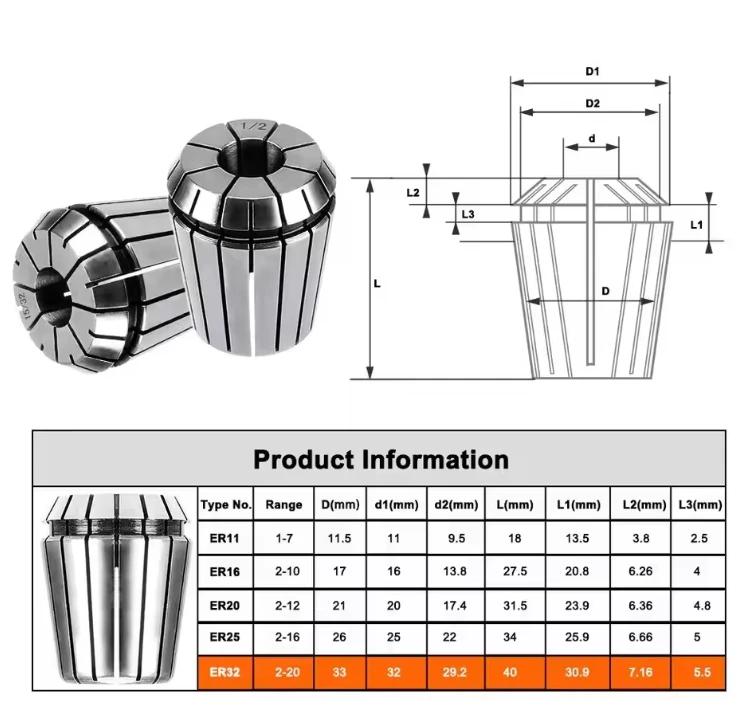 1/2

15/32

D1

D2

d

L2

L3

L1

L

D

Product Information

| Type No. | Range | D(mm) | d1(mm) | d2(mm) | L(mm) | L1(mm) | L2(mm) | L3(mm) |
|---|---|---|---|---|---|---|---|---|
| ER11 | 1-7 | 11.5 | 11 | 9.5 | 18 | 13.5 | 3.8 | 2.5 |
| ER16 | 2-10 | 17 | 16 | 13.8 | 27.5 | 20.8 | 6.26 | 4 |
| ER20 | 2-12 | 21 | 20 | 17.4 | 31.5 | 23.9 | 6.36 | 4.8 |
| ER25 | 2-16 | 26 | 25 | 22 | 34 | 25.9 | 6.66 | 5 |
| ER32 | 2-20 | 33 | 32 | 29.2 | 40 | 30.9 | 7.16 | 5.5 |