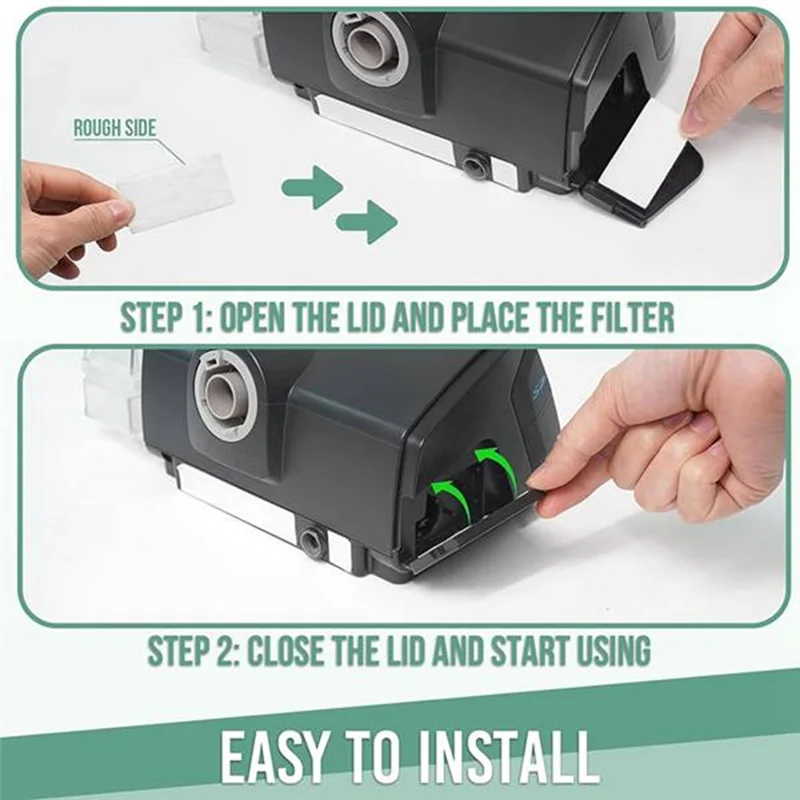 ROUGH SIDE

STEP 1: OPEN THE LID AND PLACE THE FILTER

STEP 2: CLOSE THE LID AND START USING

EASY TO INSTALL