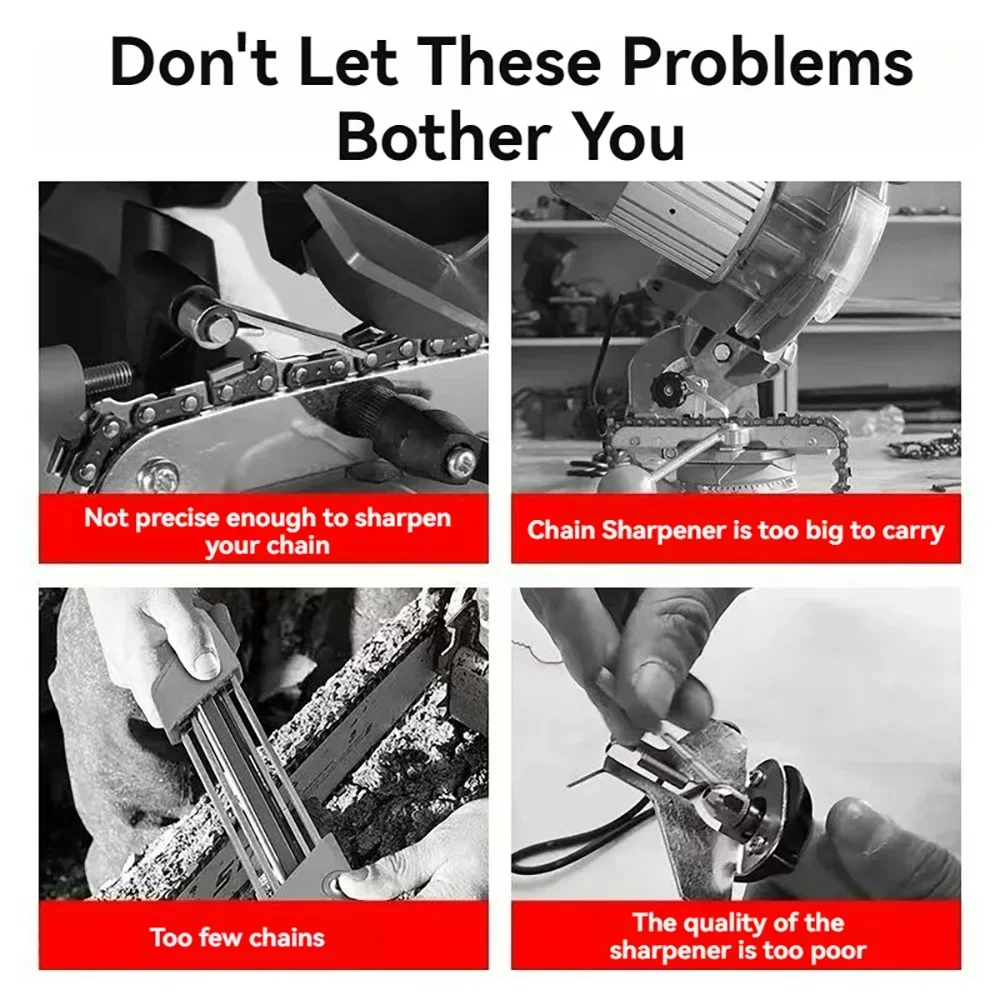 Don't Let These Problems Bother You

Not precise enough to sharpen your chain

Chain Sharpener is too big to carry

Too few chains

The quality of the sharpener is too poor