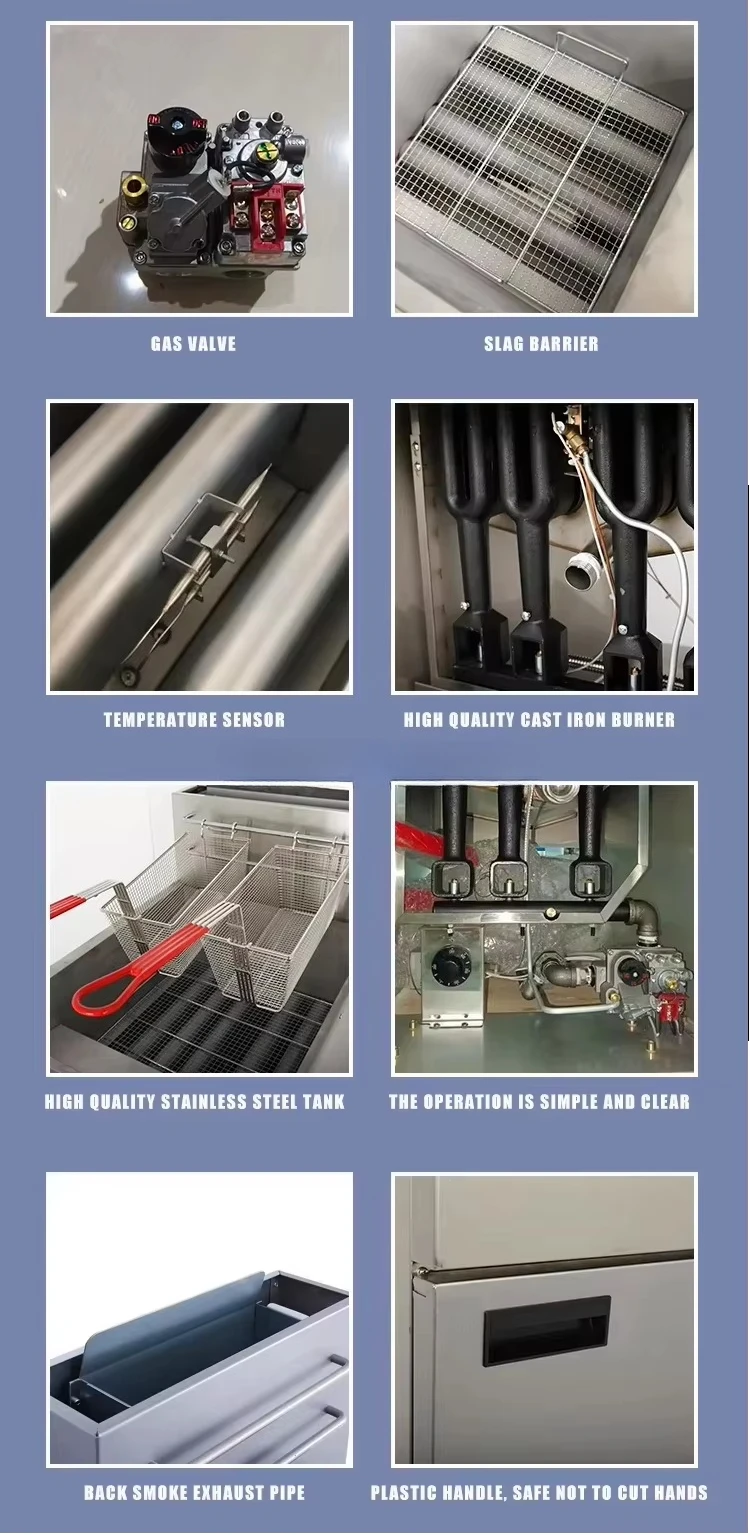 GAS VALVE

SLAG BARRIER

TEMPERATURE SENSOR

HIGH QUALITY CAST IRON BURNER

HIGH QUALITY STAINLESS STEEL TANK

THE OPERATION IS SIMPLE AND CLEAR

BACK SMOKE EXHAUST PIPE

PLASTIC HANDLE, SAFE NOT TO CUT HANDS