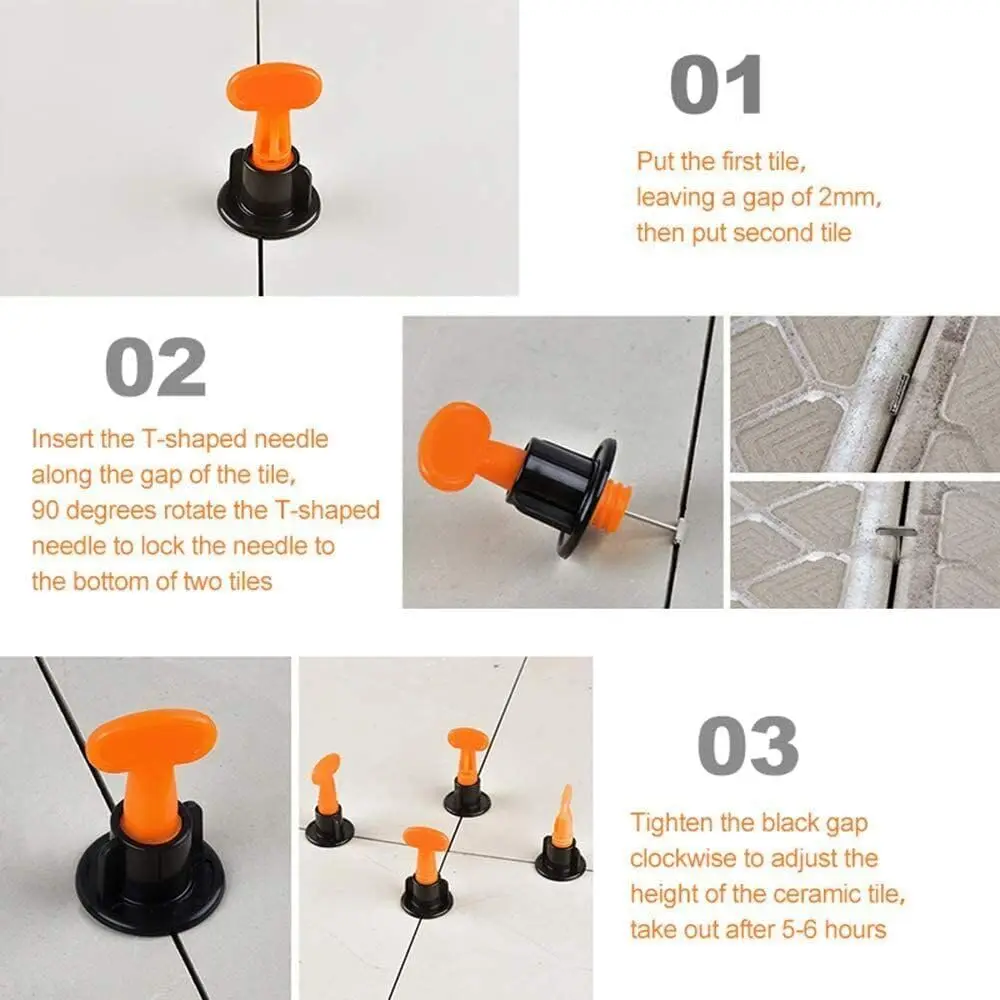 01

Put the first tile, leaving a gap of 2mm, then put second tile

02

Insert the T-shaped needle along the gap of the tile, 90 degrees rotate the T-shaped needle to lock the needle to the bottom of two tiles

03

Tighten the black gap clockwise to adjust the height of the ceramic tile, take out after 5-6 hours