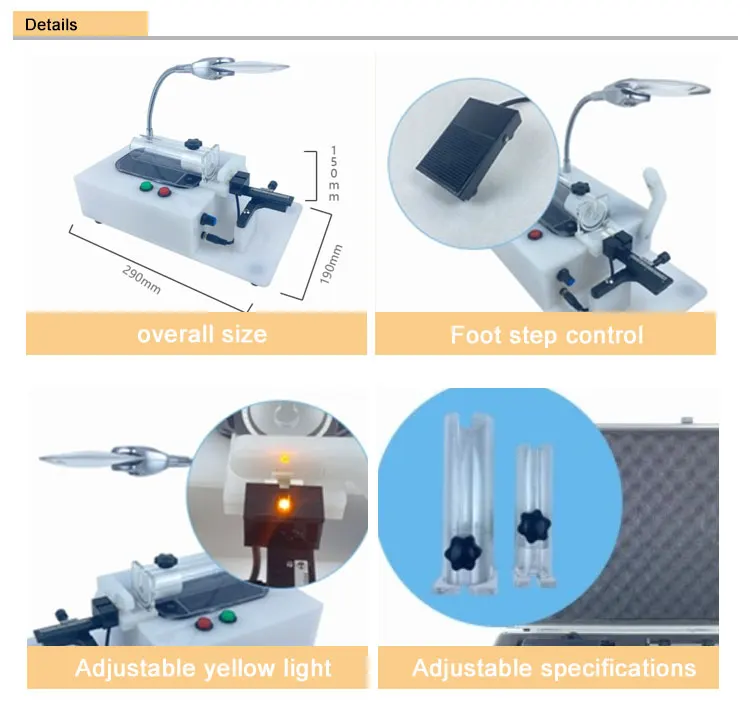 Details

150mm

290mm

190mm

overall size

Foot step control

Adjustable yellow light

Adjustable specifications