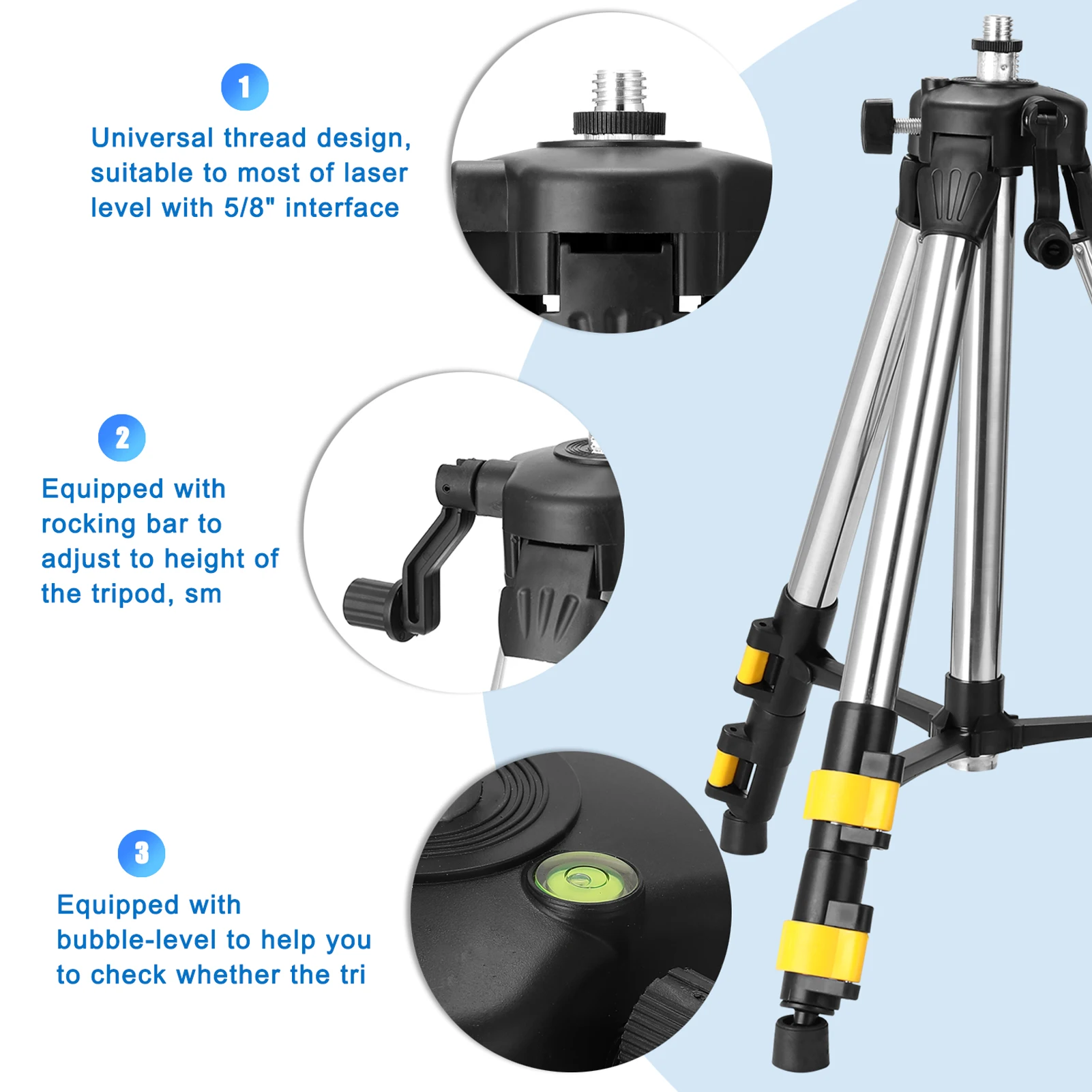 1

Universal thread design, suitable to most of laser level with 5/8" interface

2

Equipped with rocking bar to adjust to height of the tripod, sm

3

Equipped with bubble-level to help you to check whether the tri