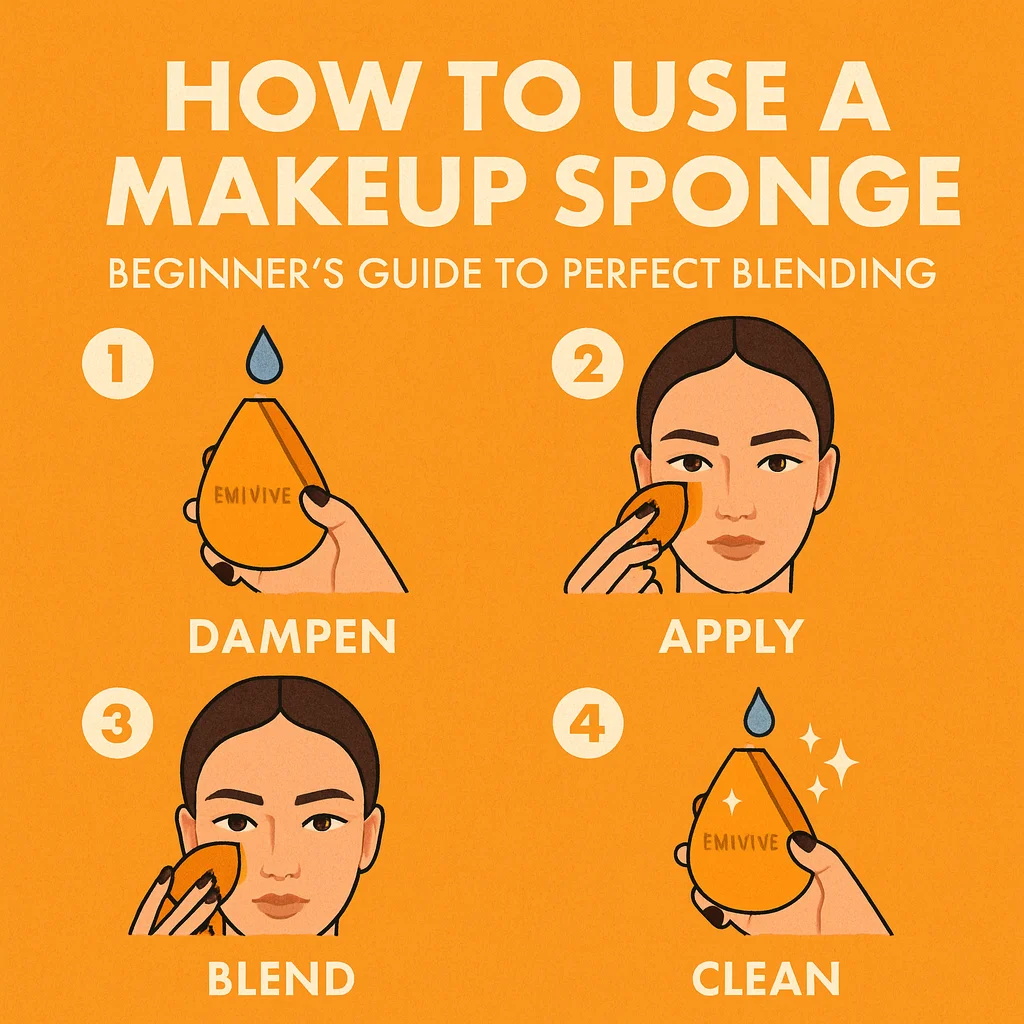 HOW TO USE A MAKEUP SPONGE

BEGINNER'S GUIDE TO PERFECT BLENDING

1

EMIVIVE

DAMPEN

2

APPLY

3

BLEND

4

EMIVIVE

CLEAN