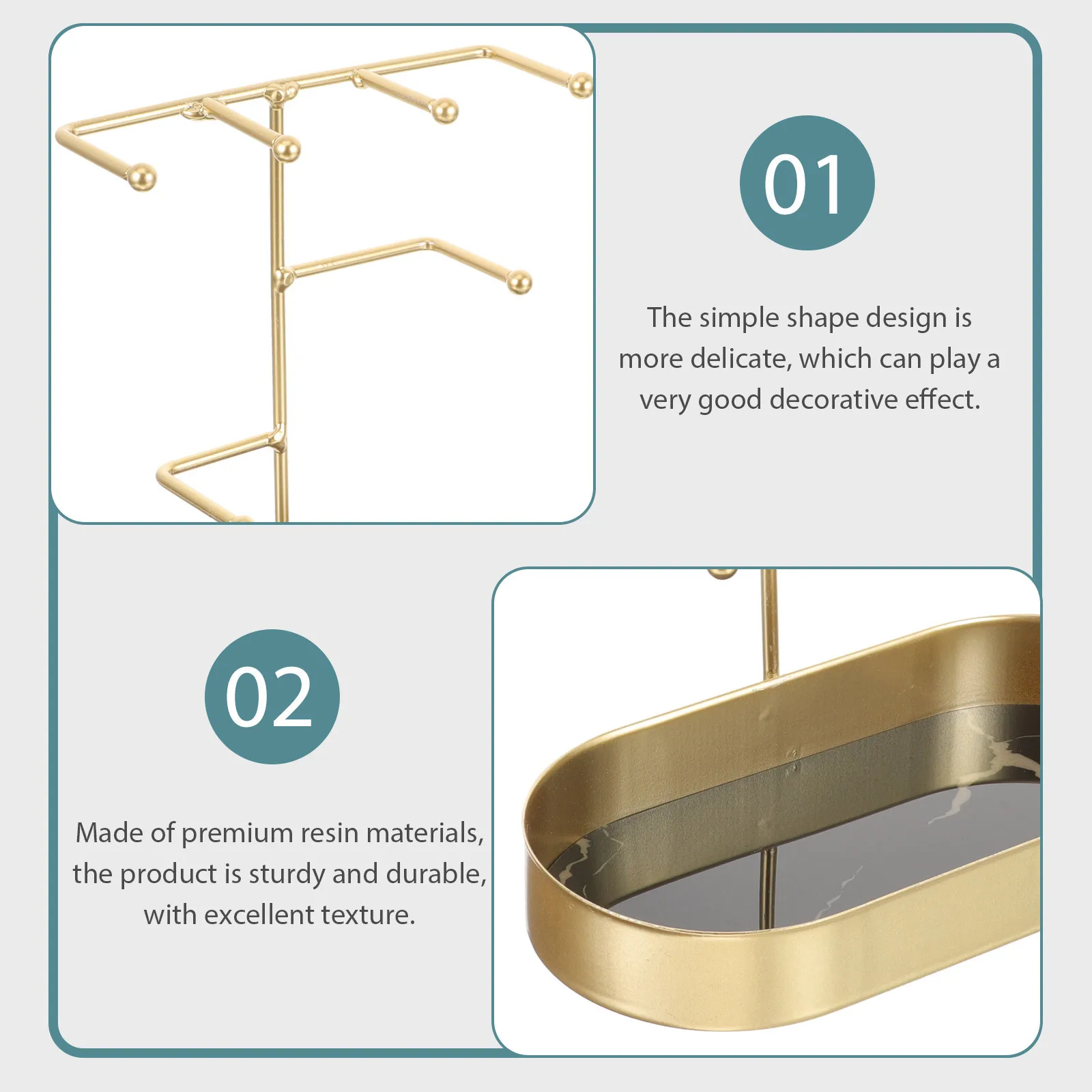 01

The simple shape design is more delicate, which can play a very good decorative effect.

02

Made of premium resin materials, the product is sturdy and durable, with excellent texture.