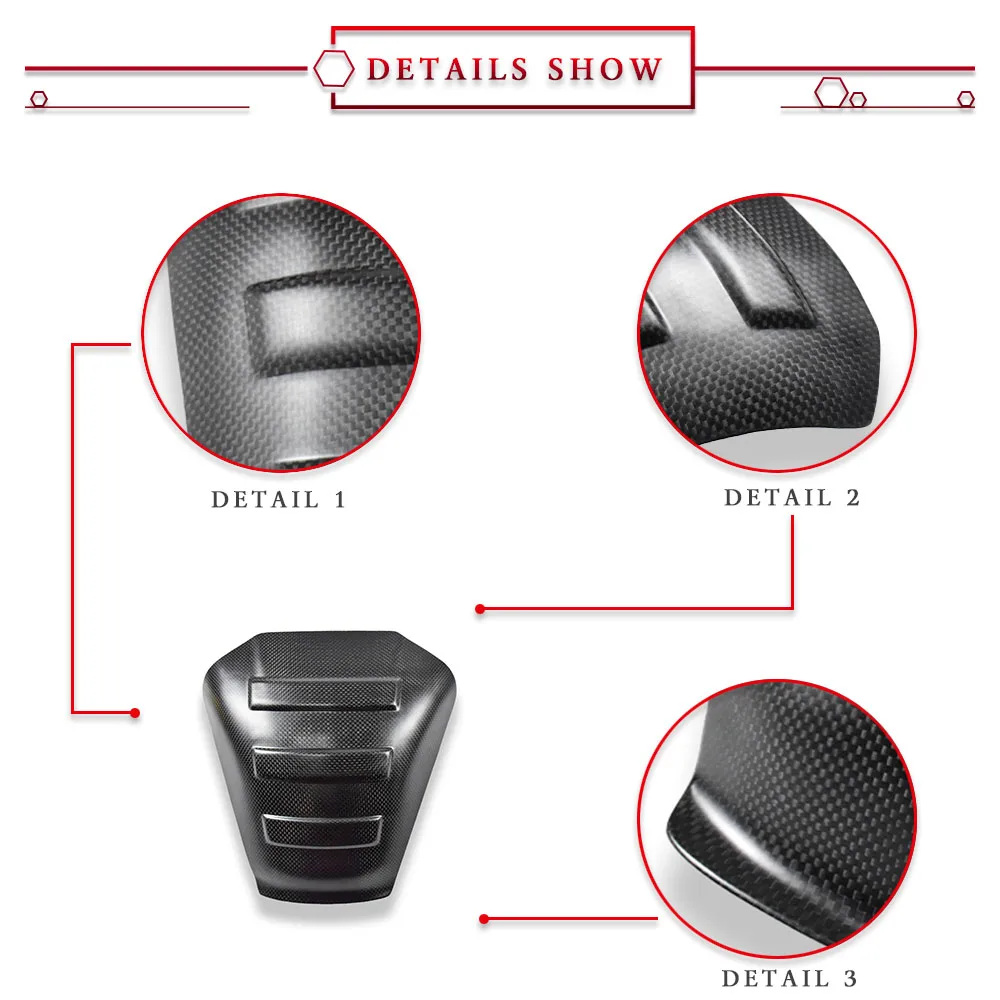 DETAILS SHOW

DETAIL 1

DETAIL 2

DETAIL 3