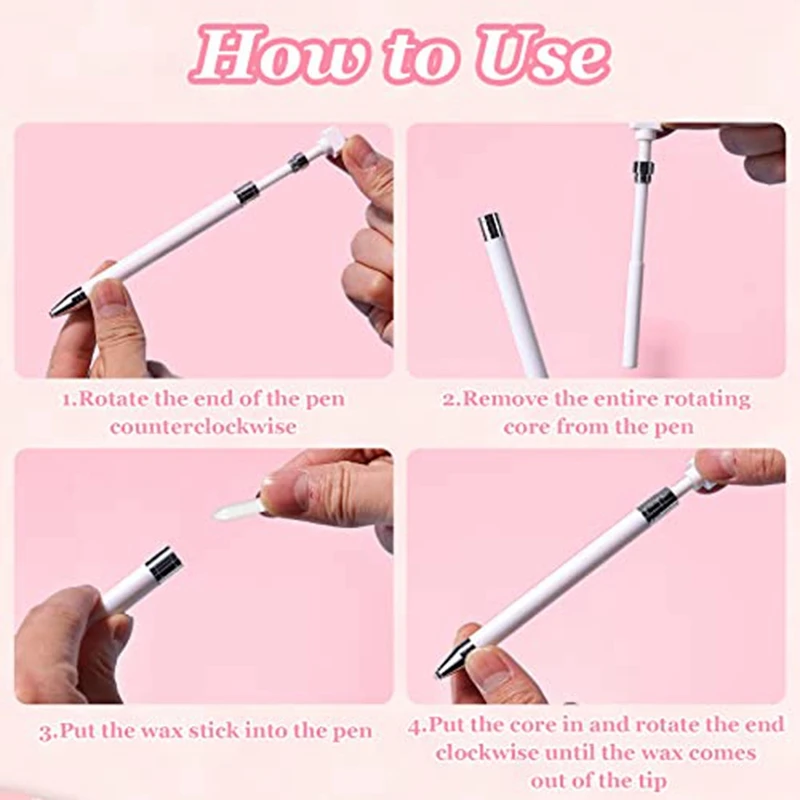 How to Use

1.Rotate the end of the pen counterclockwise

2.Remove the entire rotating core from the pen

3.Put the wax stick into the pen

4.Put the core in and rotate the end clockwise until the wax comes out of the tip