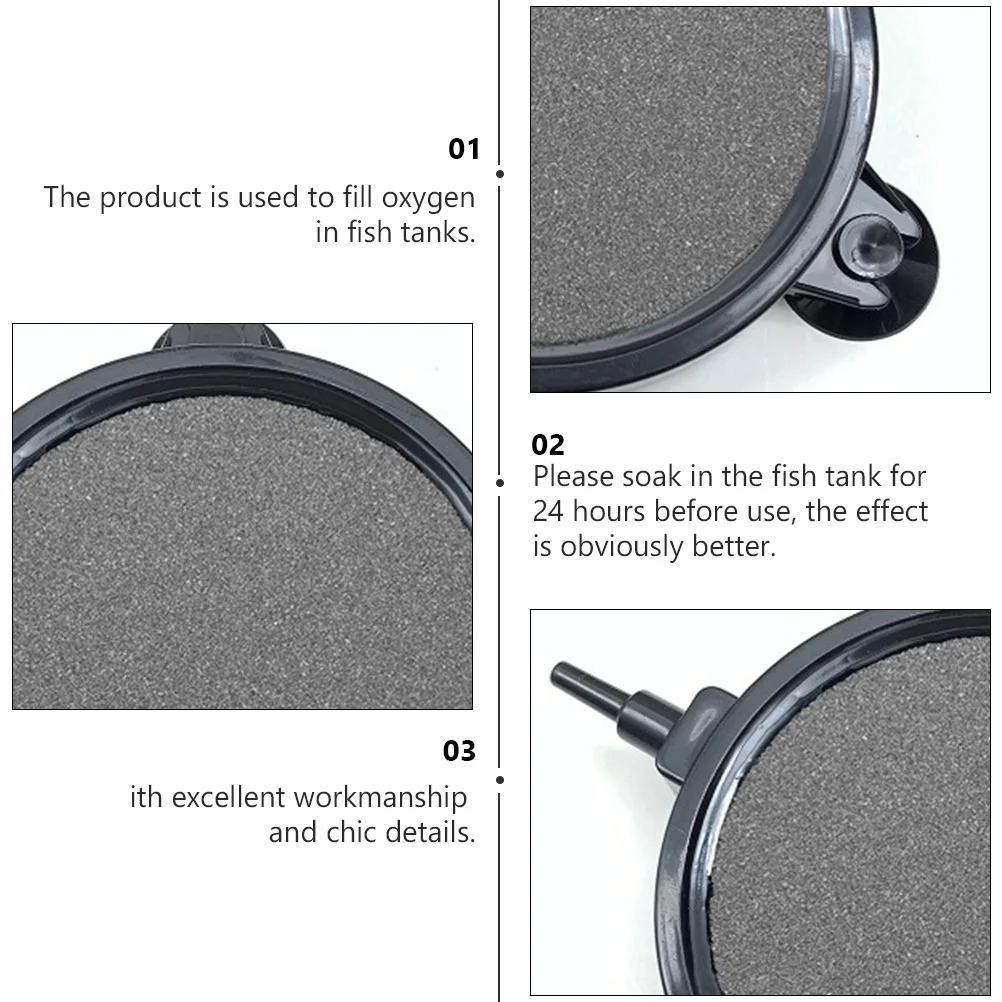 01
The product is used to fill oxygen in fish tanks.

02
Please soak in the fish tank for 24 hours before use, the effect is obviously better.

03
ith excellent workmanship and chic details.