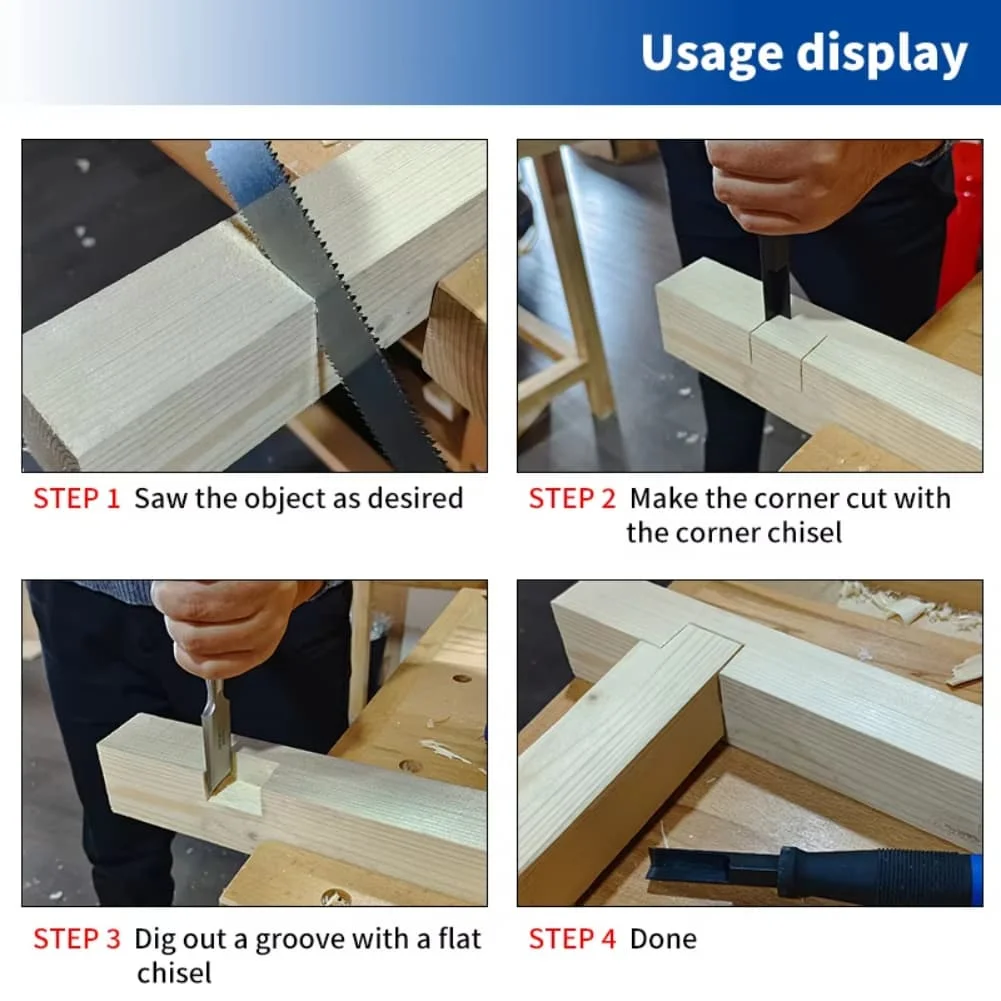 Usage display

STEP 1 Saw the object as desired

STEP 2 Make the corner cut with the corner chisel

STEP 3 Dig out a groove with a flat chisel

STEP 4 Done