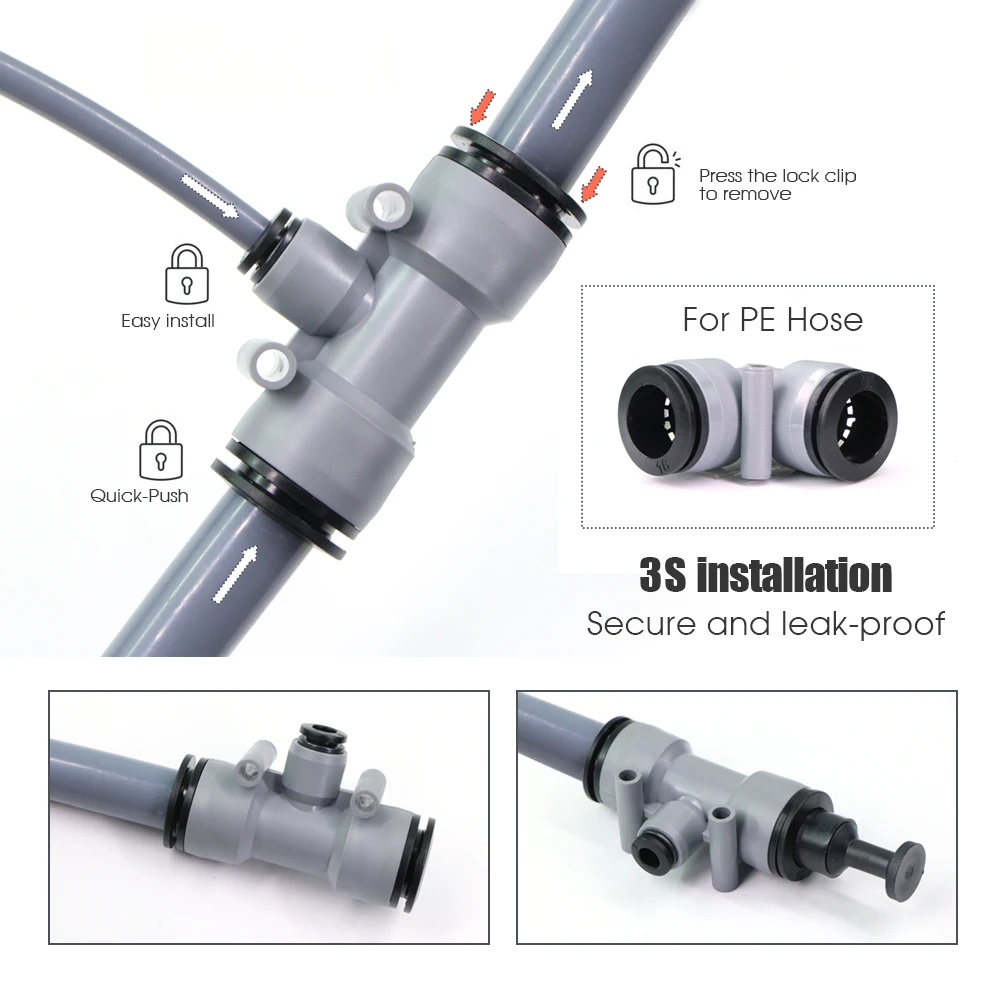 Press the lock clip to remove

Easy install

Quick-Push

For PE Hose

16

3S installation

Secure and leak-proof