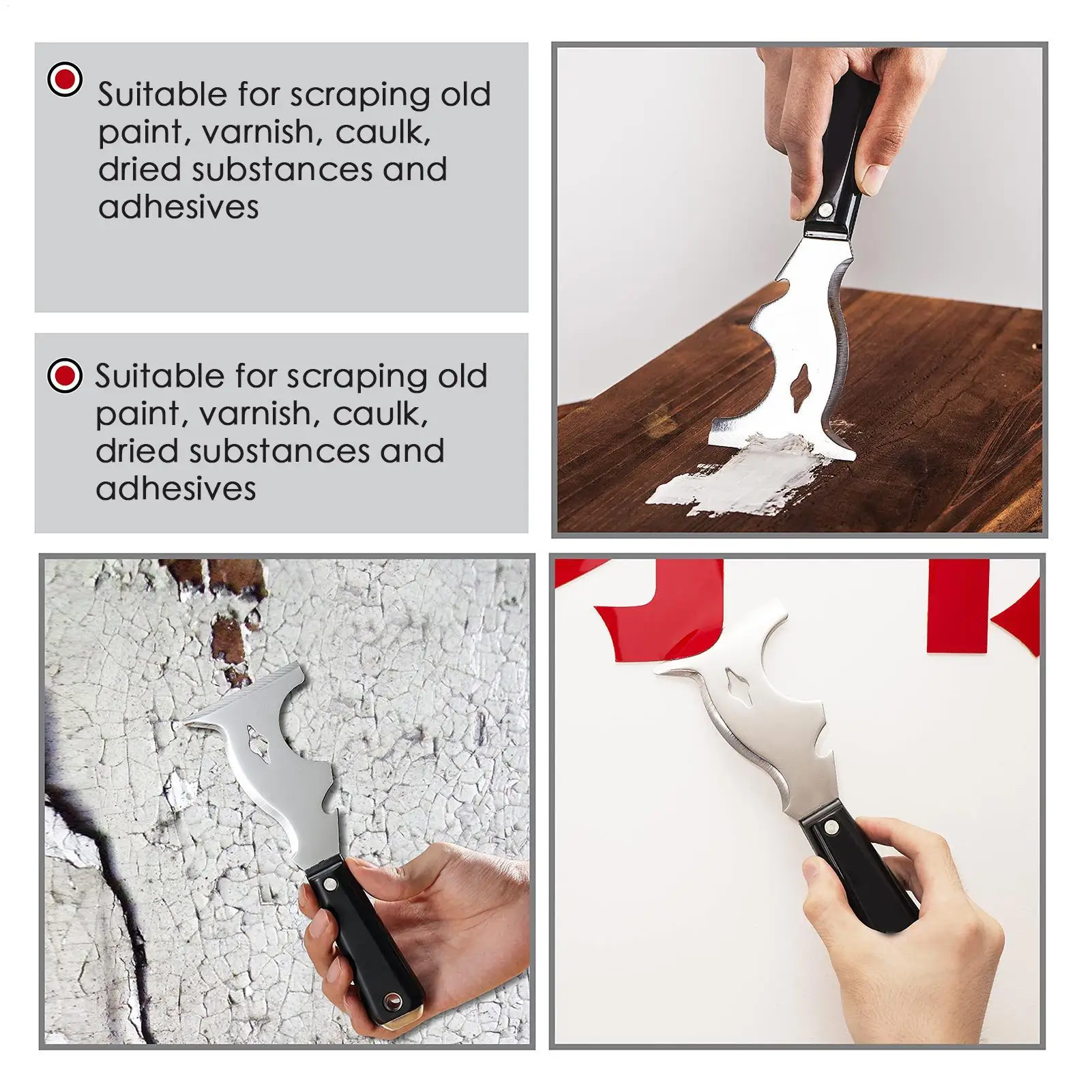 Suitable for scraping old paint, varnish, caulk, dried substances and adhesives

Suitable for scraping old paint, varnish, caulk, dried substances and adhesives