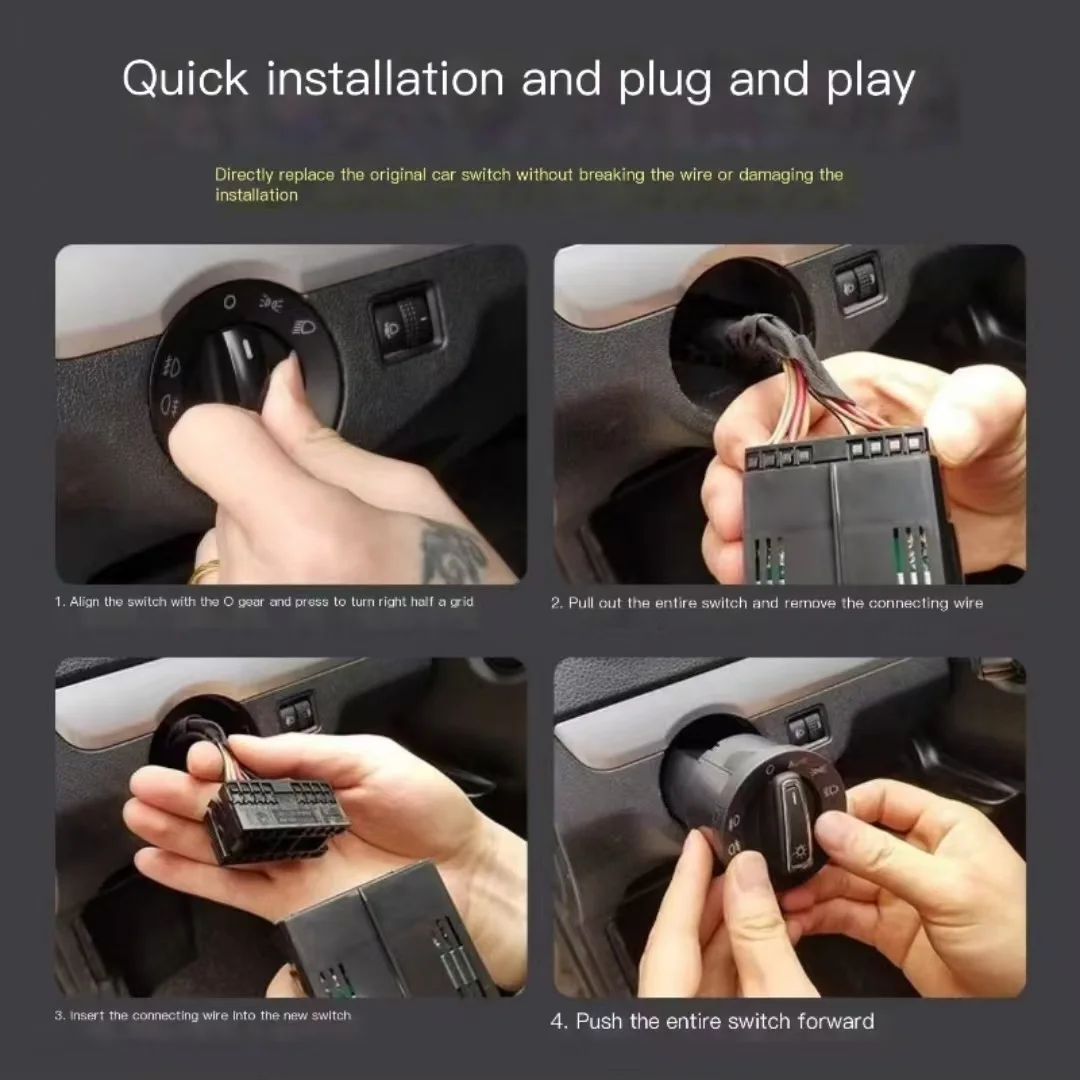 Quick installation and plug and play

Directly replace the original car switch without breaking the wire or damaging the installation

1. Align the switch with the O gear and press to turn right half a grid

2. Pull out the entire switch and remove the connecting wire

3. Insert the connecting wire into the new switch

4. Push the entire switch forward