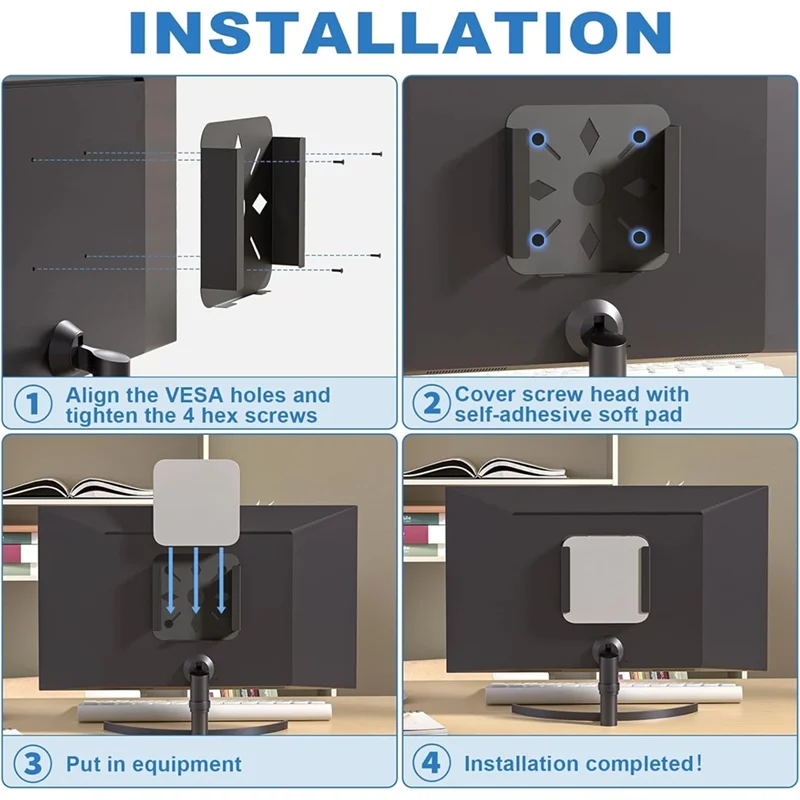 INSTALLATION

1 Align the VESA holes and tighten the 4 hex screws

2 Cover screw head with self-adhesive soft pad

3 Put in equipment

4 Installation completed!