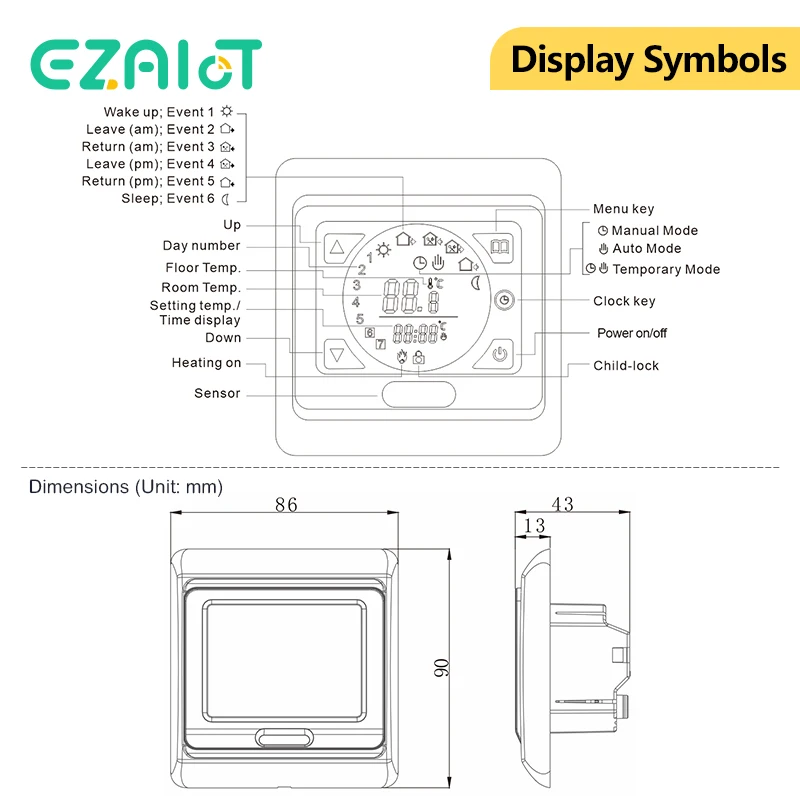 EZAIoT

Display Symbols

Wake up; Event 1
Leave (am); Event 2
Return (am); Event 3
Leave (pm); Event 4
Return (pm); Event 5
Sleep; Event 6

Up
Day number
Floor Temp.
Room Temp.
Setting temp./ Time display
Down
Heating on
Sensor

1
2
3
4
5
6
7
88.8
88:88

Menu key
Manual Mode
Auto Mode
Temporary Mode
Clock key
Power on/off
Child-lock

Dimensions (Unit: mm)

86
90
43
13