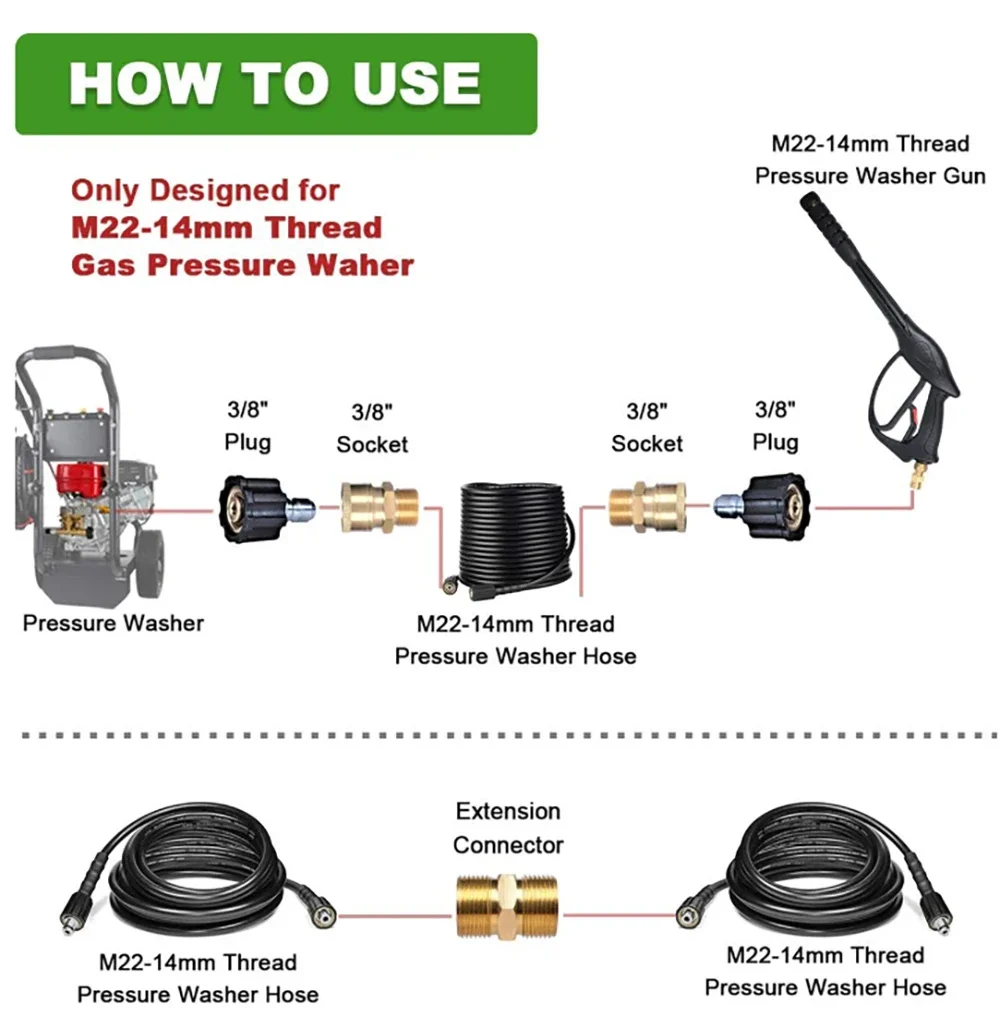 HOW TO USE

Only Designed for
M22-14mm Thread
Gas Pressure Waher

M22-14mm Thread
Pressure Washer Gun

3/8"
Plug

3/8"
Socket

3/8"
Socket

3/8"
Plug

Pressure Washer

M22-14mm Thread
Pressure Washer Hose

Extension
Connector

M22-14mm Thread
Pressure Washer Hose

M22-14mm Thread
Pressure Washer Hose