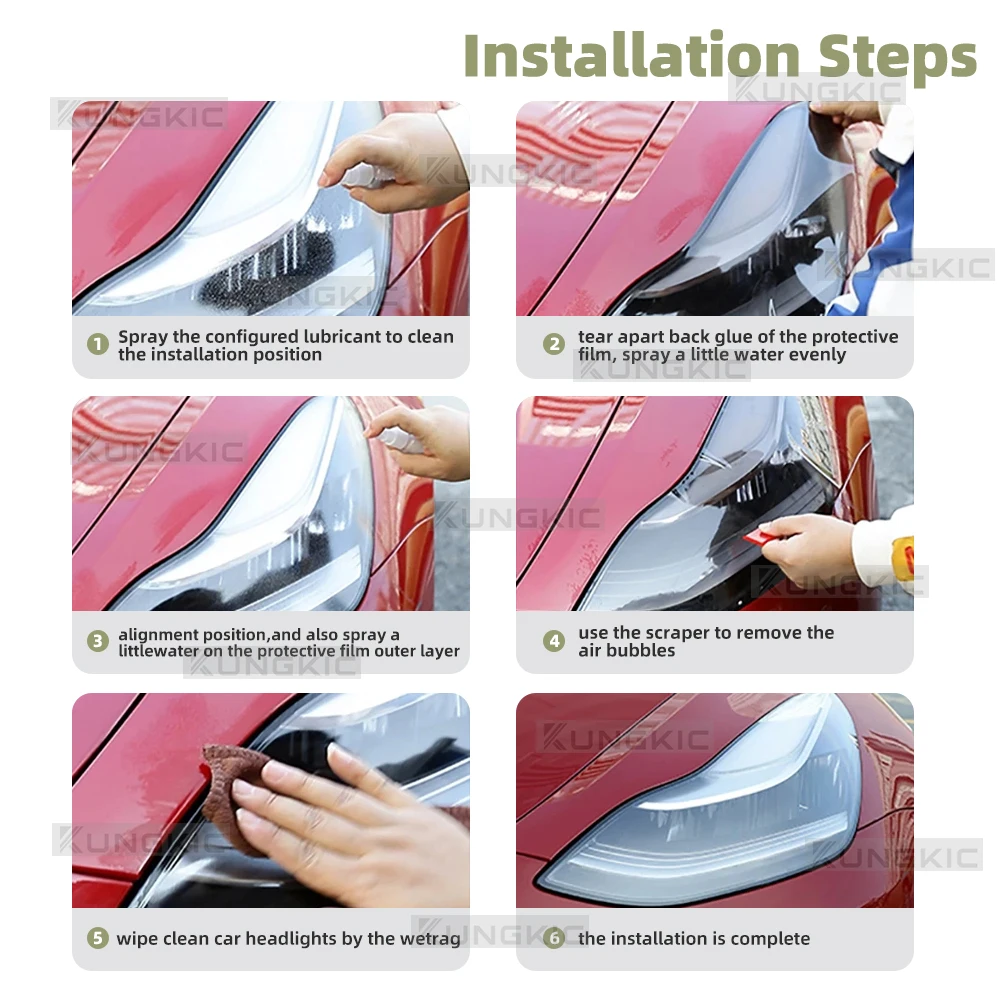 Installation Steps

KUNGKIC

1 Spray the configured lubricant to clean the installation position

2 tear apart back glue of the protective film, spray a little water evenly

3 alignment position,and also spray a littlewater on the protective film outer layer

4 use the scraper to remove the air bubbles

5 wipe clean car headlights by the wetrag

6 the installation is complete