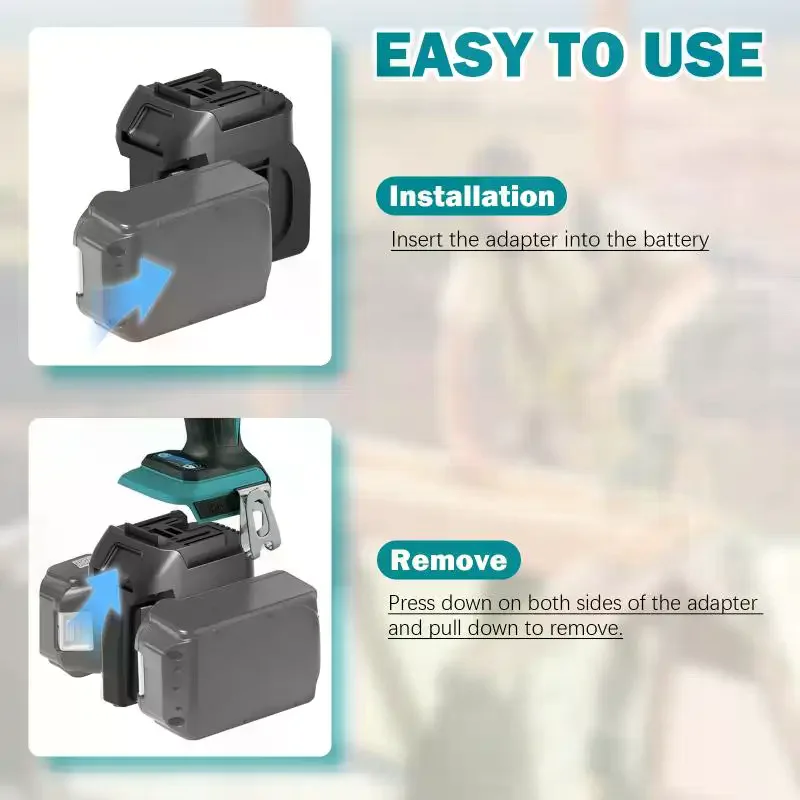 EASY TO USE

Installation

Insert the adapter into the battery

Remove

Press down on both sides of the adapter and pull down to remove.