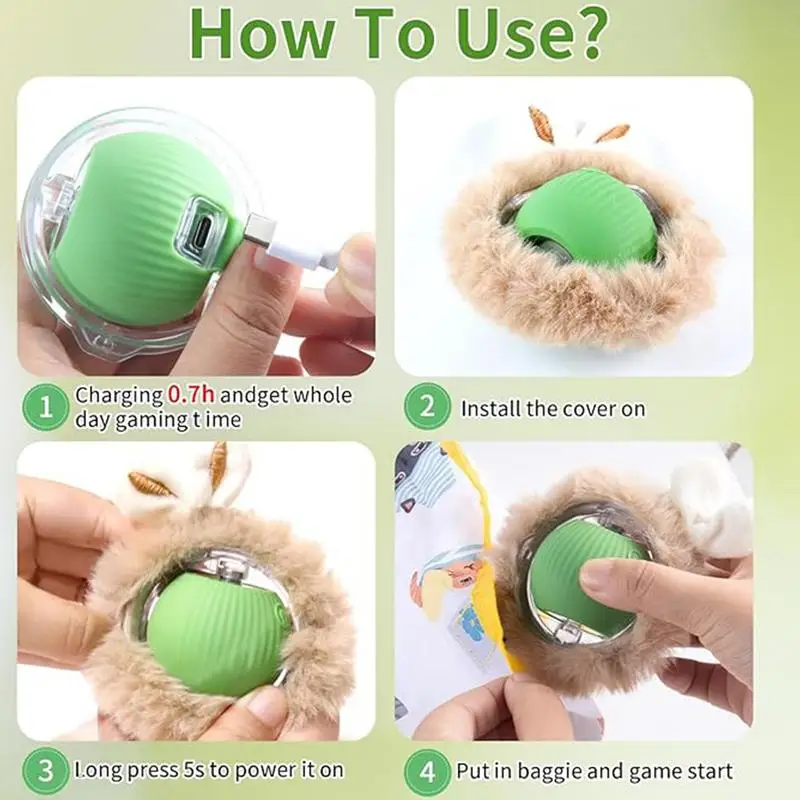 How To Use?

1 Charging 0.7h andget whole day gaming t ime

2 Install the cover on

3 Long press 5s to power it on

4 Put in baggie and game start