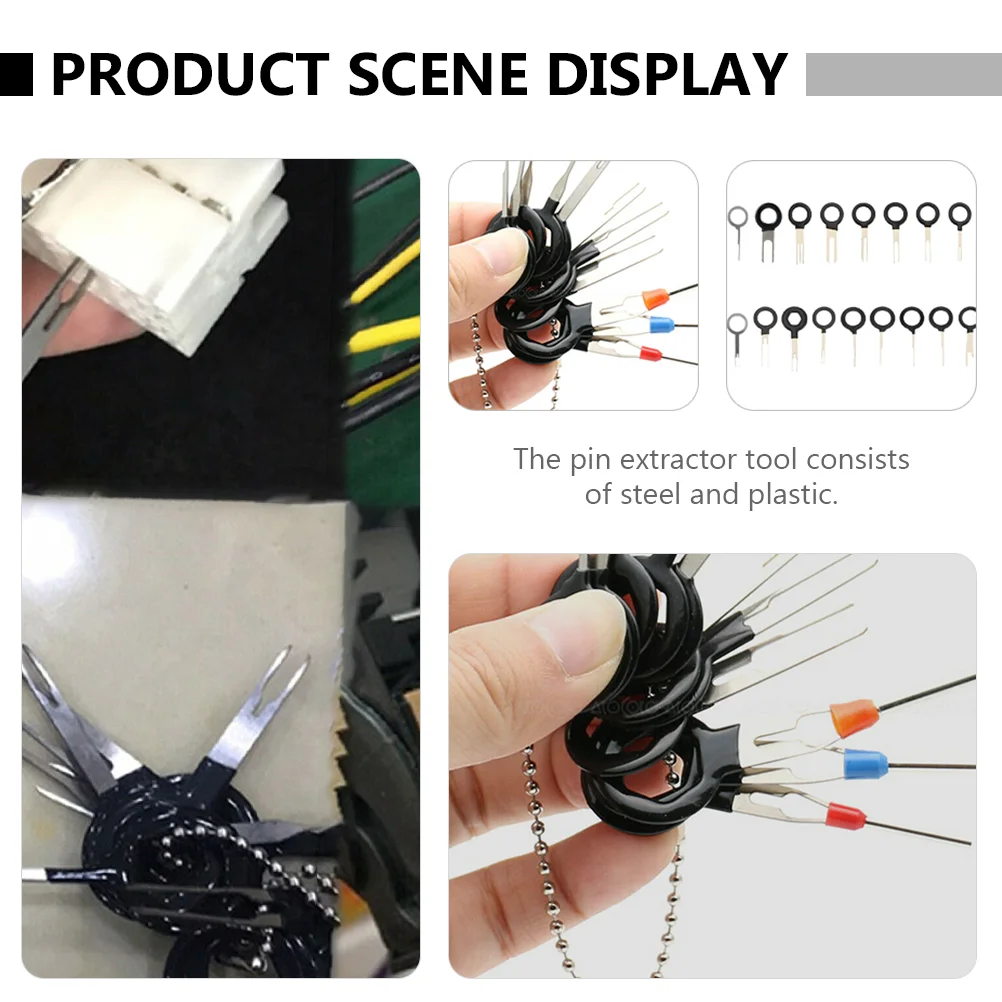 PRODUCT SCENE DISPLAY

The pin extractor tool consists of steel and plastic.