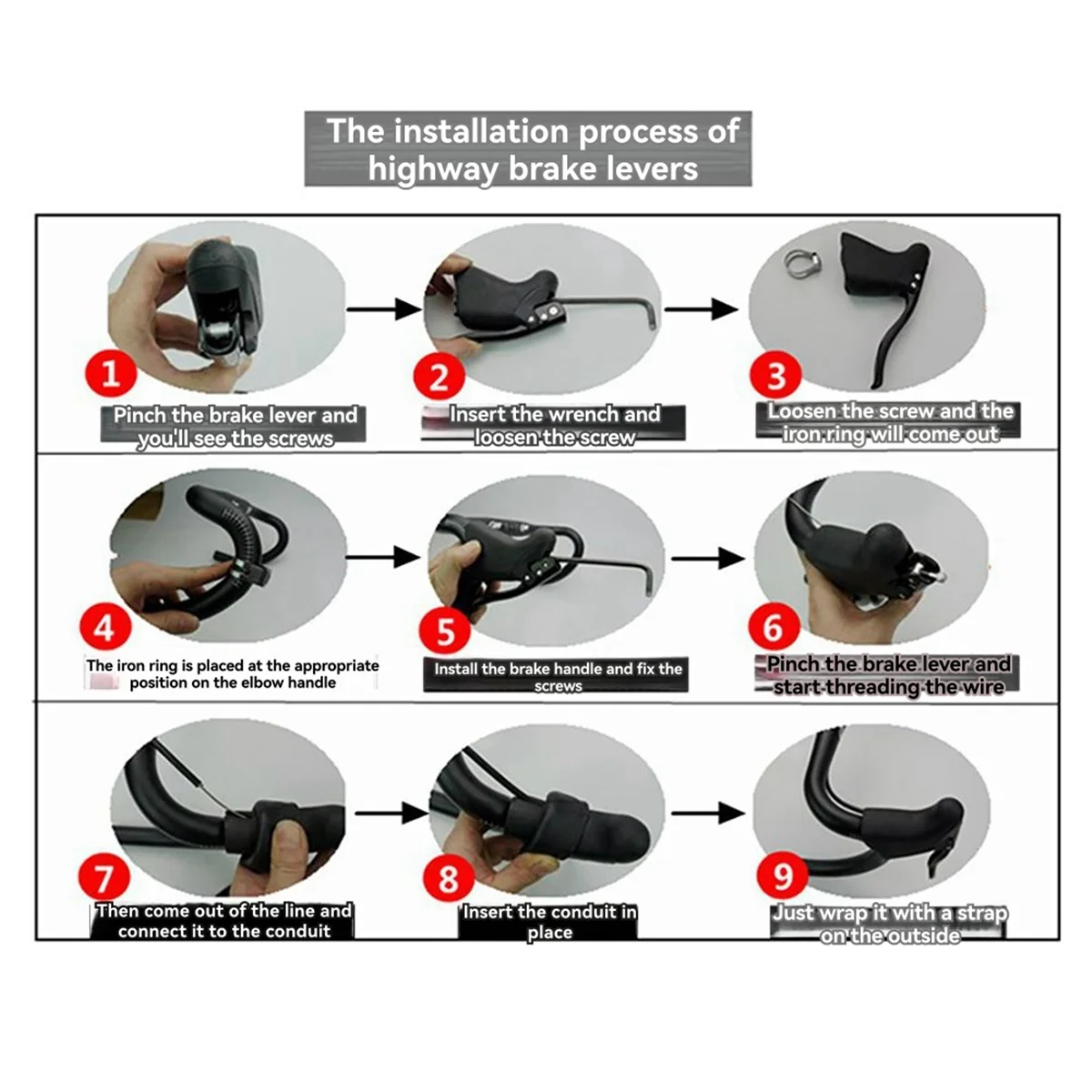 The installation process of highway brake levers

1
Pinch the brake lever and you'll see the screws

2
Insert the wrench and loosen the screw

3
Loosen the screw and the iron ring will come out

4
The iron ring is placed at the appropriate position on the elbow handle

5
Install the brake handle and fix the screws

6
Pinch the brake lever and start threading the wire

7
Then come out of the line and connect it to the conduit

8
Insert the conduit in place

9
Just wrap it with a strap on the outside