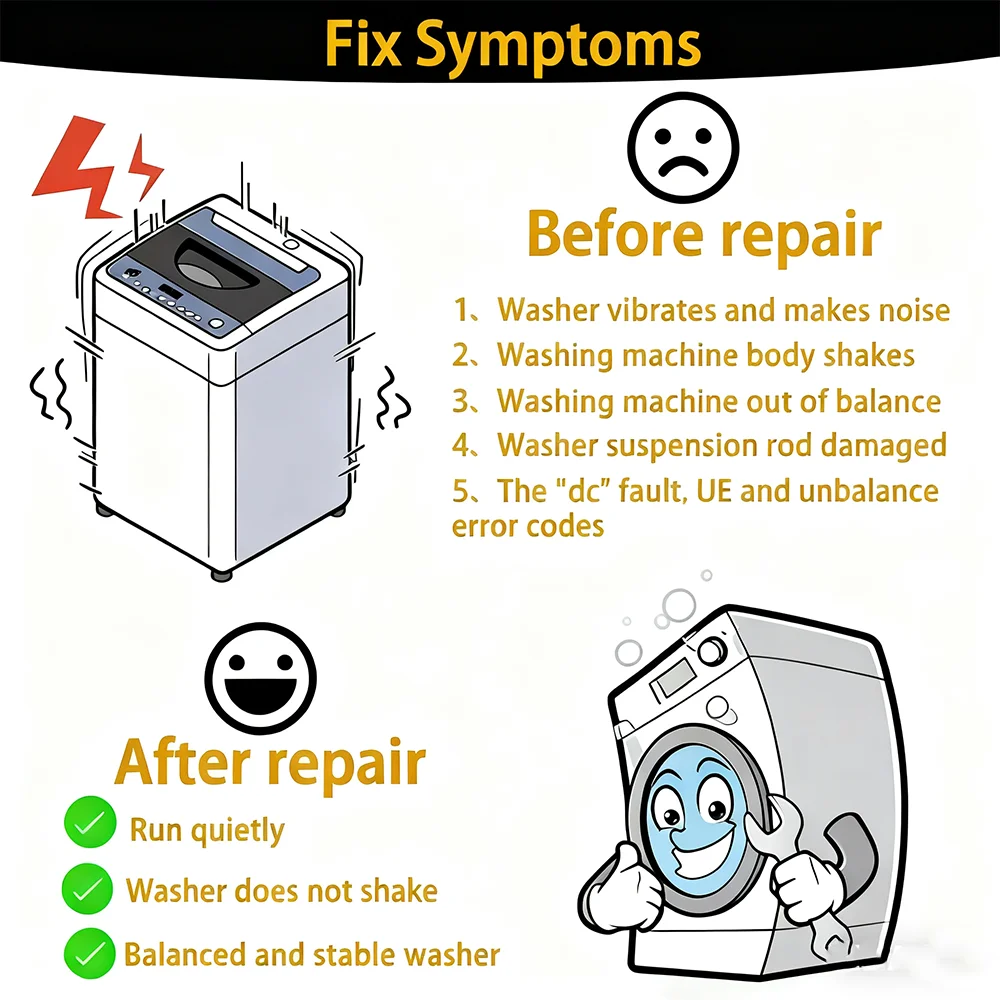 Fix Symptoms

Before repair

1、Washer vibrates and makes noise
2、Washing machine body shakes
3、Washing machine out of balance
4、Washer suspension rod damaged
5、The "dc" fault, UE and unbalance error codes

After repair

Run quietly
Washer does not shake
Balanced and stable washer