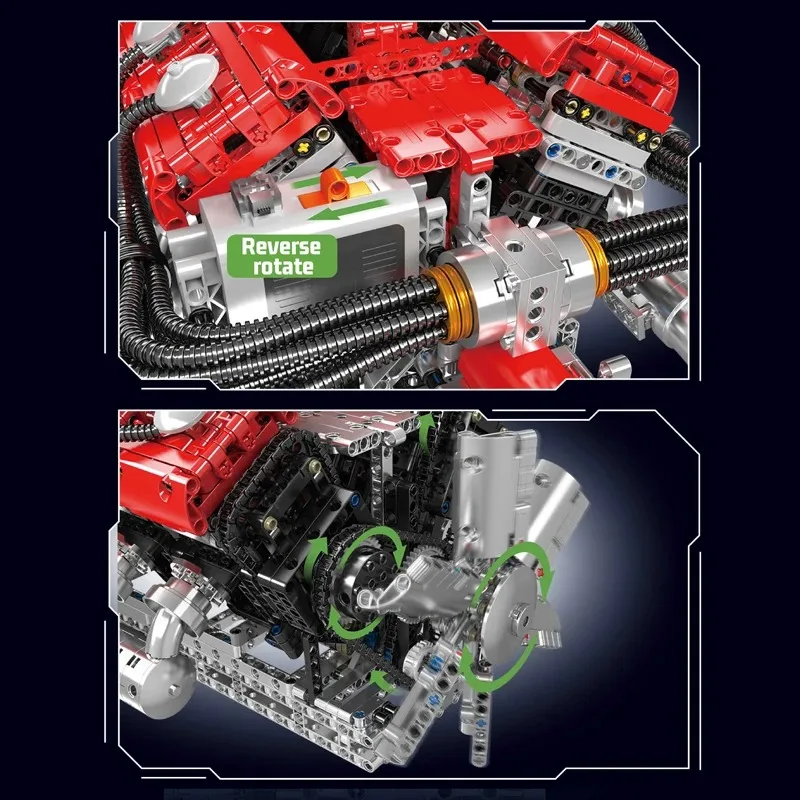 Reverse rotate