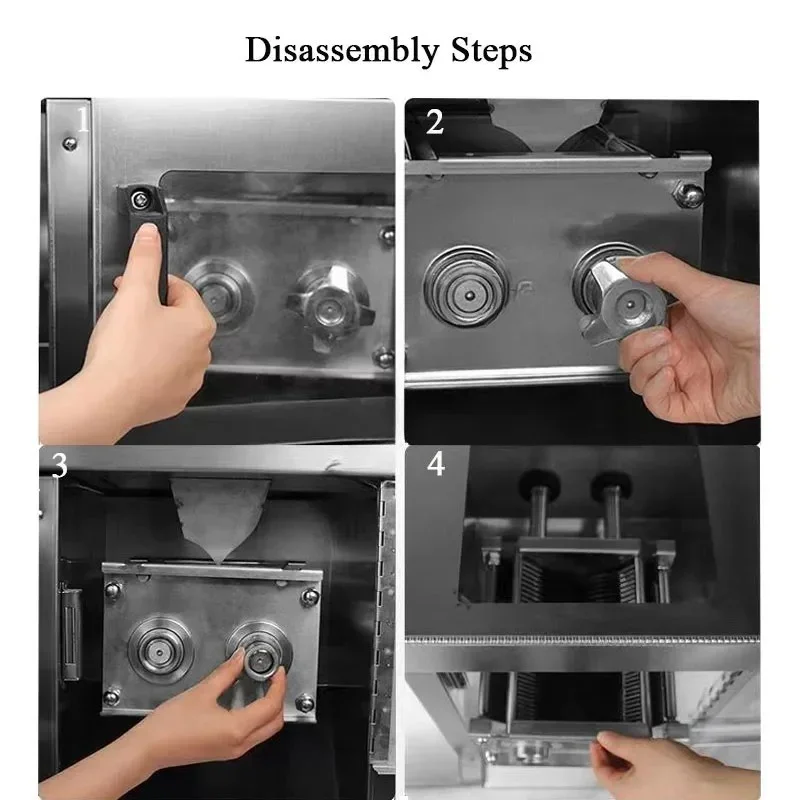 Disassembly Steps

1

2

3

4