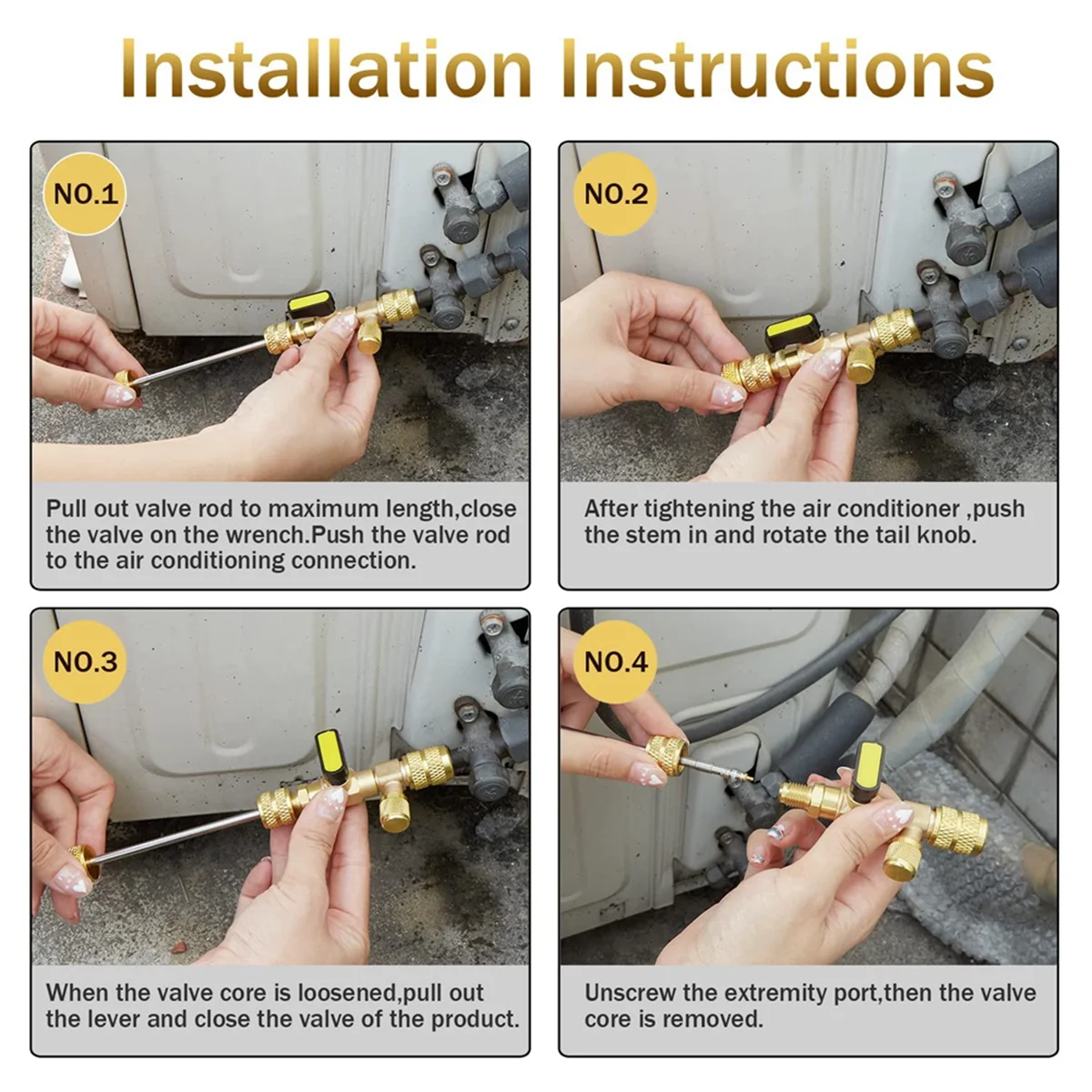 Installation Instructions

NO.1

Pull out valve rod to maximum length,close the valve on the wrench.Push the valve rod to the air conditioning connection.

NO.2

After tightening the air conditioner ,push the stem in and rotate the tail knob.

NO.3

When the valve core is loosened,pull out the lever and close the valve of the product.

NO.4

Unscrew the extremity port,then the valve core is removed.