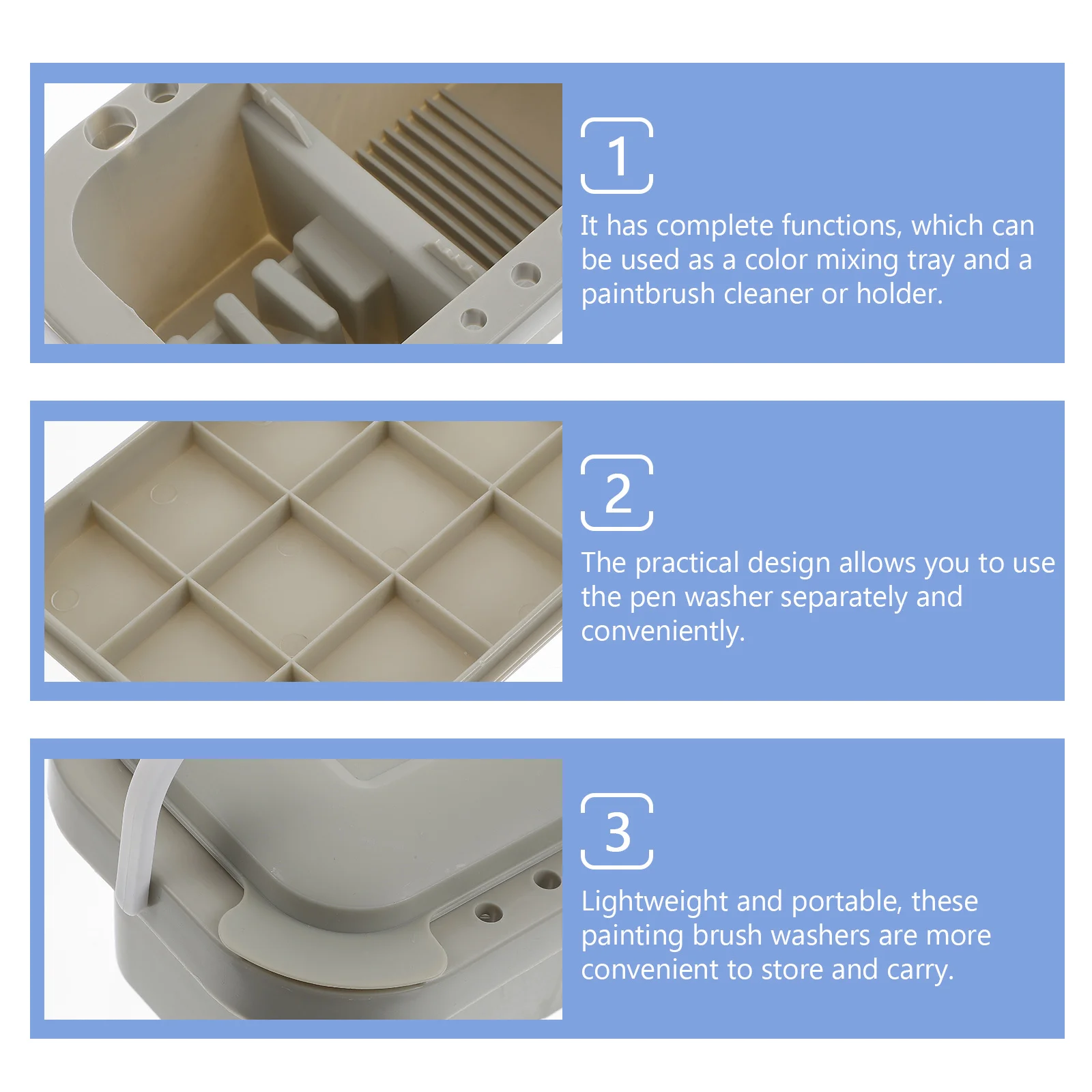 1

It has complete functions, which can be used as a color mixing tray and a paintbrush cleaner or holder.

2

The practical design allows you to use the pen washer separately and conveniently.

3

Lightweight and portable, these painting brush washers are more convenient to store and carry.