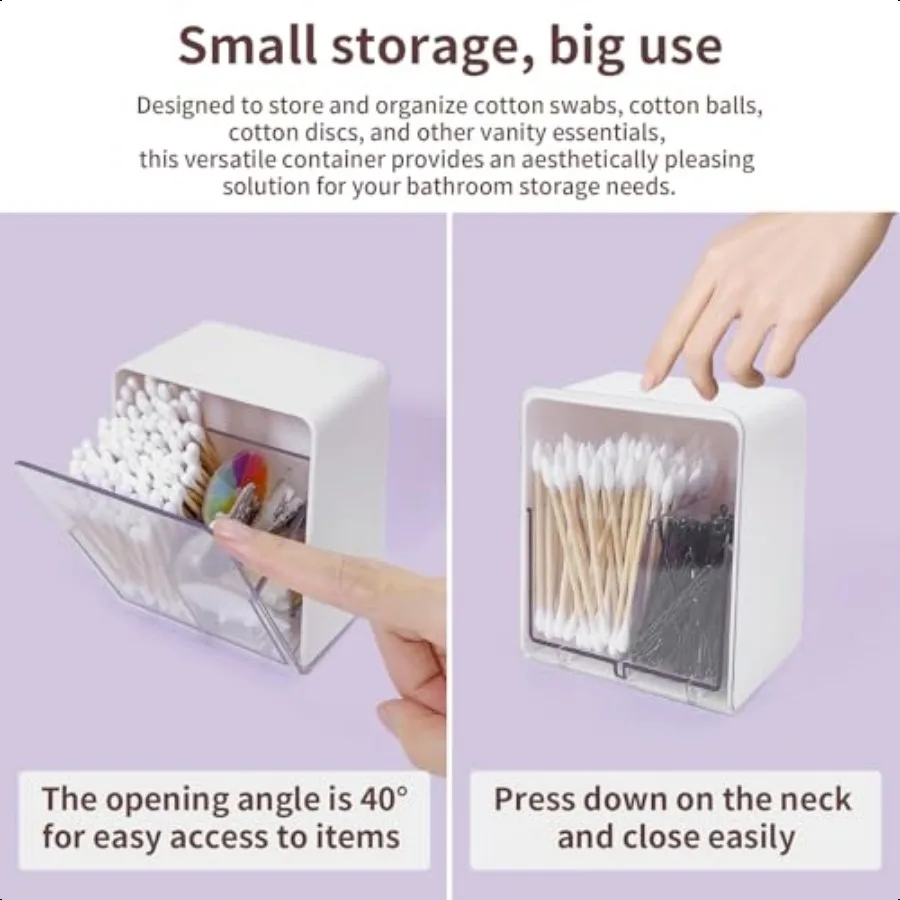 Small storage, big use

Designed to store and organize cotton swabs, cotton balls, cotton discs, and other vanity essentials, this versatile container provides an aesthetically pleasing solution for your bathroom storage needs.

The opening angle is 40° for easy access to items

Press down on the neck and close easily