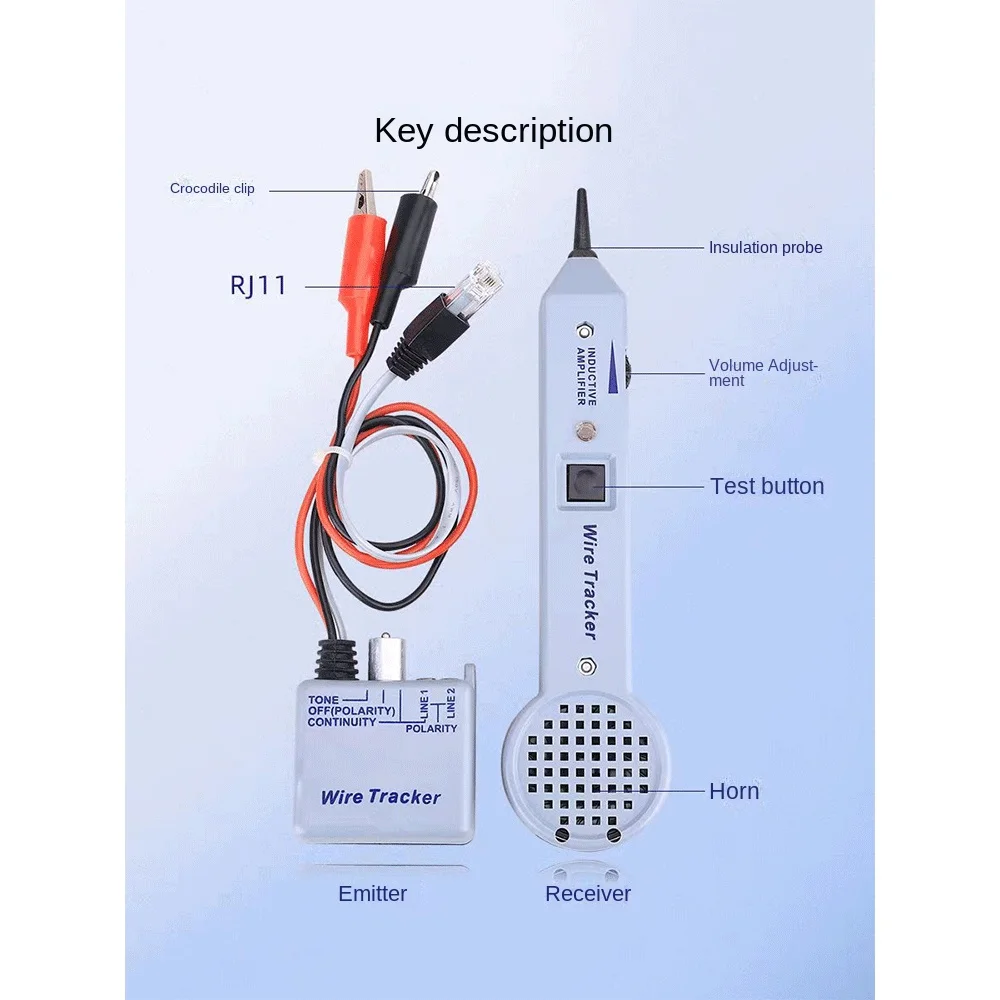 Key description

Crocodile clip

RJ11

Insulation probe

INDUCTIVE AMPLIFIER

Volume Adjustment

Test button

Wire Tracker

TONE
OFF(POLARITY)
CONTINUITY
LINE 1
LINE 2
POLARITY

Wire Tracker

Horn

Emitter

Receiver