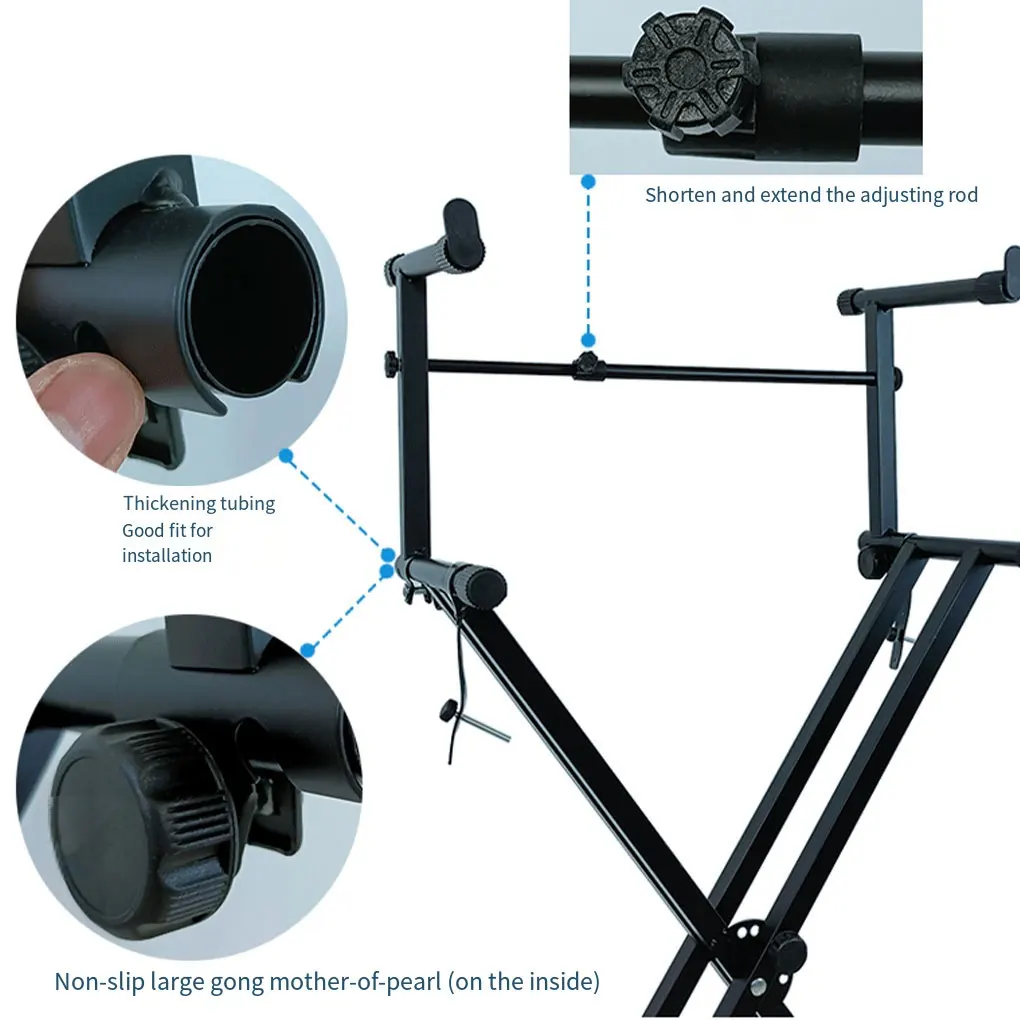 Shorten and extend the adjusting rod

Thickening tubing
Good fit for installation

Non-slip large gong mother-of-pearl (on the inside)