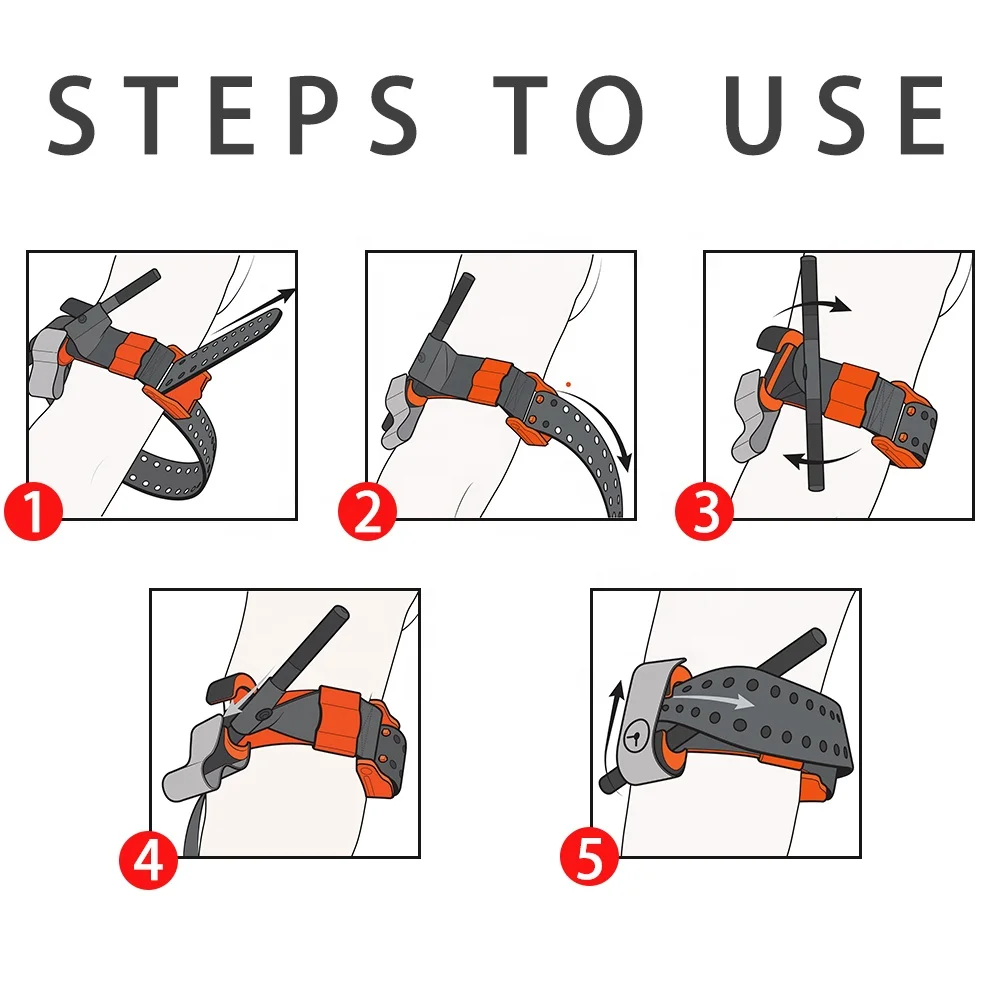 STEPS TO USE

1

2

3

4

5