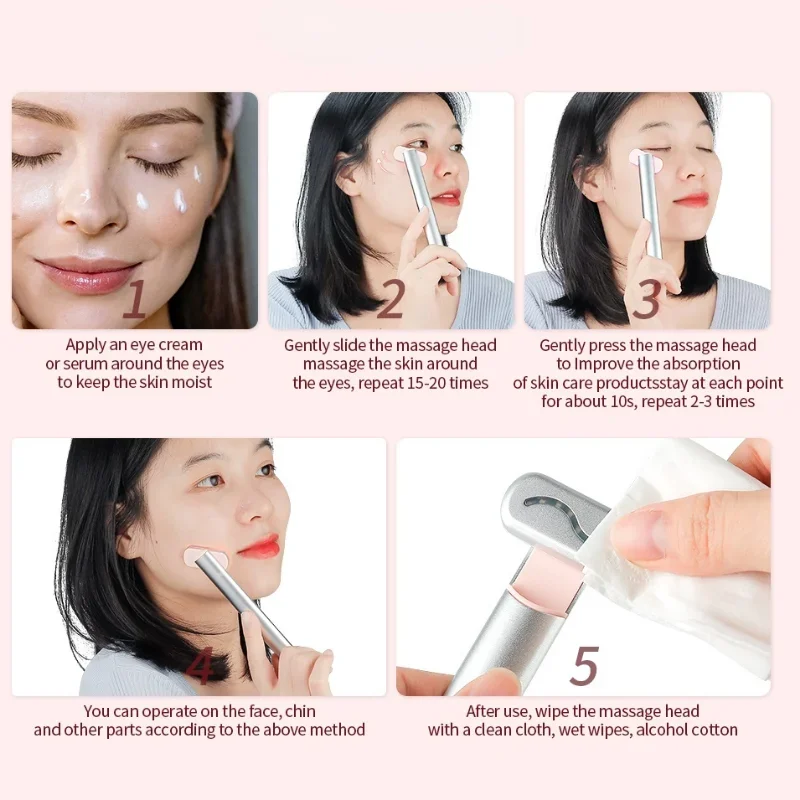 1

Apply an eye cream or serum around the eyes to keep the skin moist

2

Gently slide the massage head massage the skin around the eyes, repeat 15-20 times

3

Gently press the massage head to Improve the absorption of skin care productsstay at each point for about 10s, repeat 2-3 times

4

You can operate on the face, chin and other parts according to the above method

5

After use, wipe the massage head with a clean cloth, wet wipes, alcohol cotton