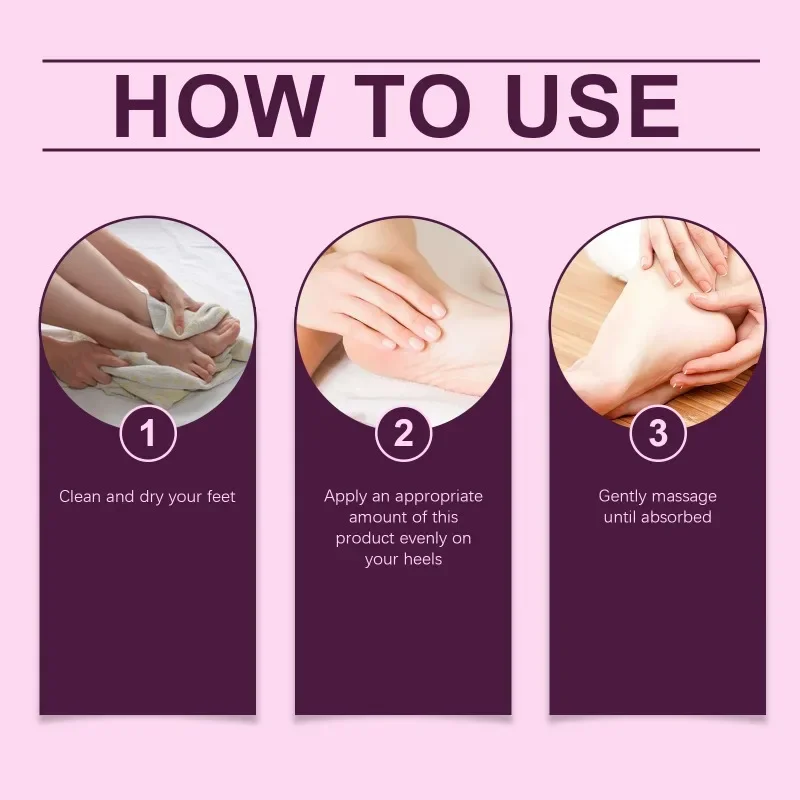 HOW TO USE

1

Clean and dry your feet

2

Apply an appropriate amount of this product evenly on your heels

3

Gently massage until absorbed